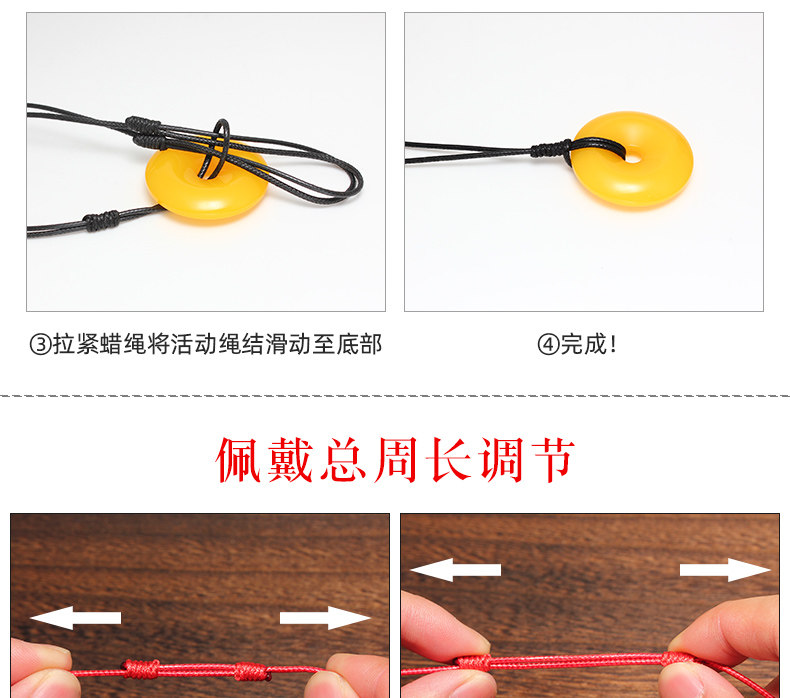 ③拉紧蜡绳将活动绳结滑动至底部

④完成!

佩戴总周长调节