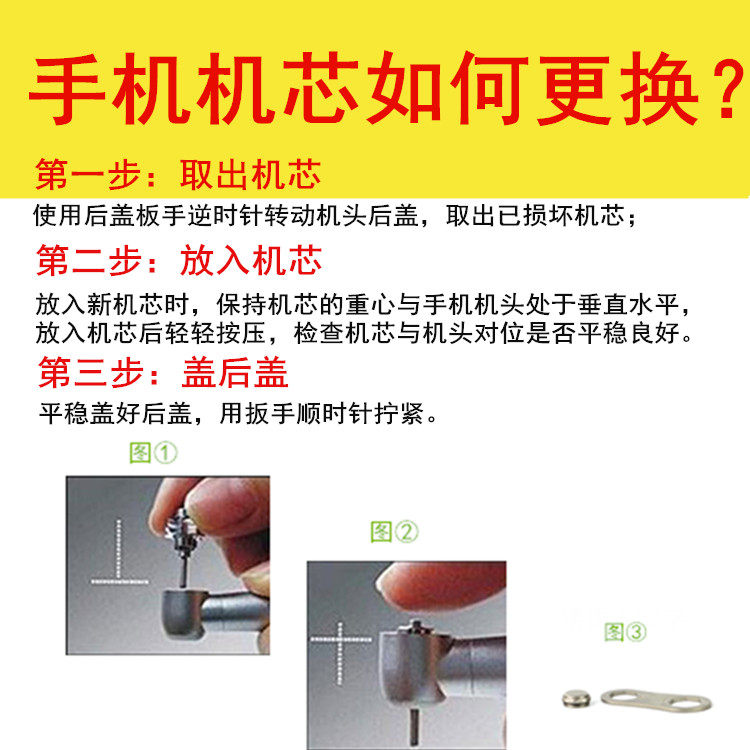 手机机芯如何更换？

第一步：取出机芯

使用后盖板手逆时针转动机头后盖，取出已损坏机芯；

第二步：放入机芯

放入新机芯时，保持机芯的重心与手机机头处于垂直水平，放入机芯后轻轻按压，检查机芯与机头对位是否平稳良好。

第三步：盖后盖

平稳盖好后盖，用扳手顺时针拧紧。

图①

图②

图③