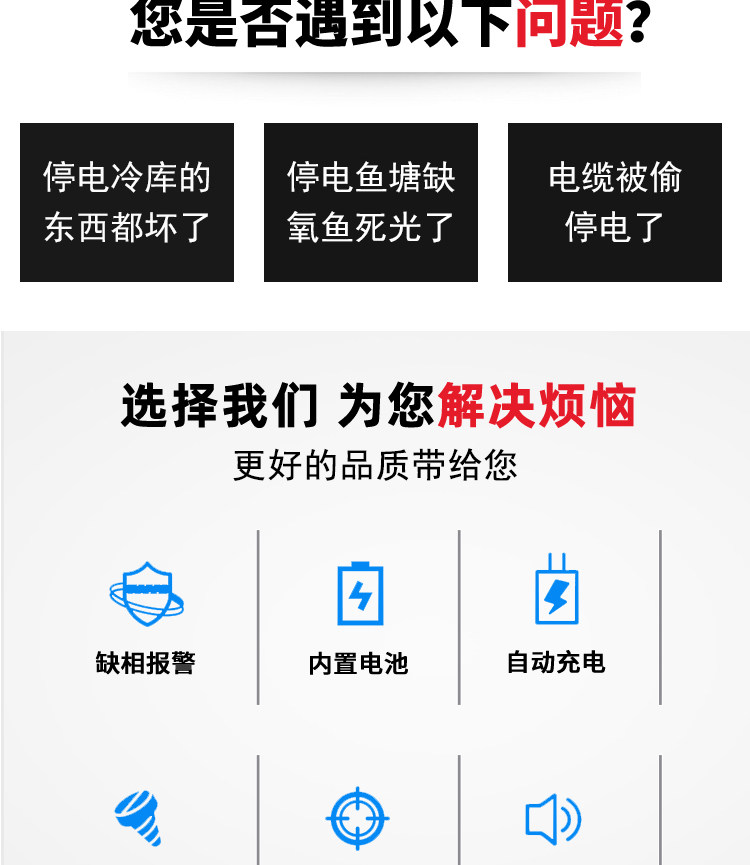 您是否遇到以下问题?

停电冷库的东西都坏了

停电鱼塘缺氧鱼死光了

电缆被偷停电了

选择我们 为您解决烦恼

更好的品质带给您

缺相报警

内置电池

自动充电