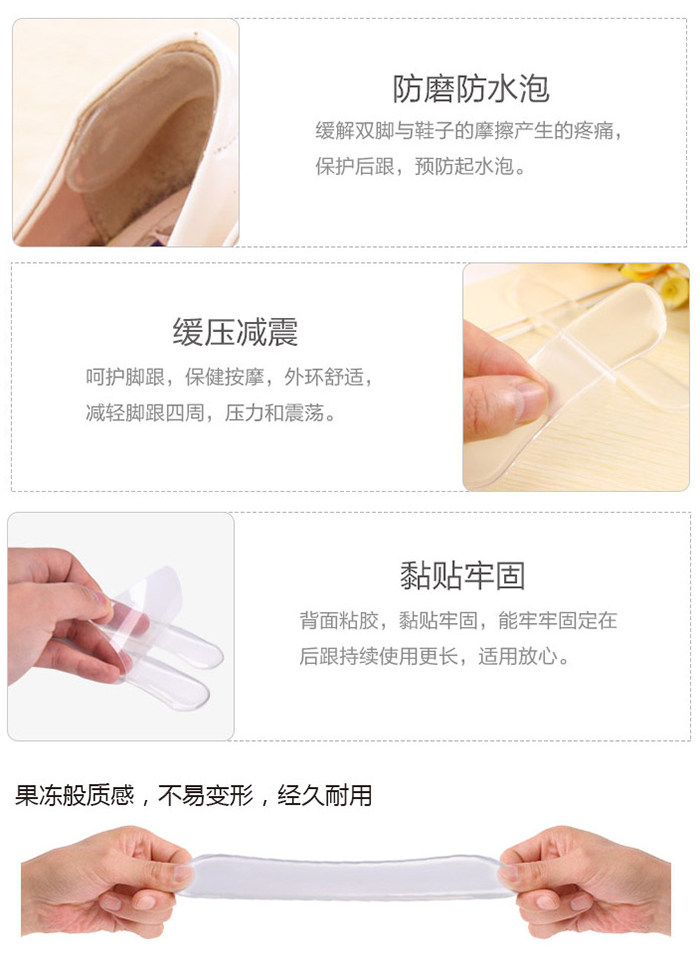 防磨防水泡

缓解双脚与鞋子的摩擦产生的疼痛，保护后跟，预防起水泡。

缓压减震

呵护脚跟，保健按摩，外环舒适，减轻脚跟四周，压力和震荡。

黏贴牢固

背面粘胶，黏贴牢固，能牢牢固定在后跟持续使用更长，适用放心。

果冻般质感，不易变形，经久耐用