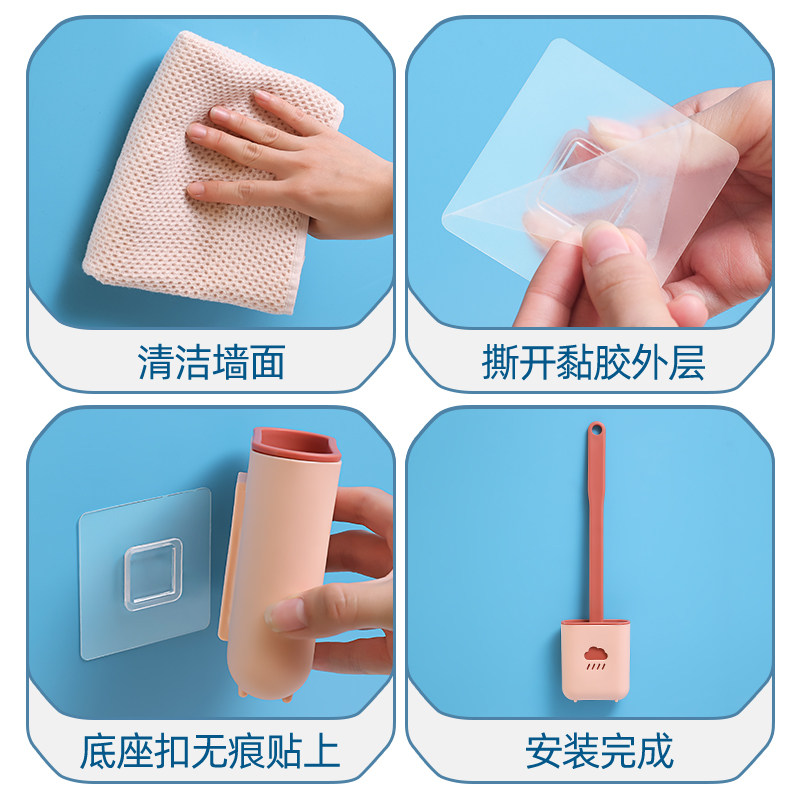 清洁墙面

撕开黏胶外层

底座扣无痕贴上

安装完成