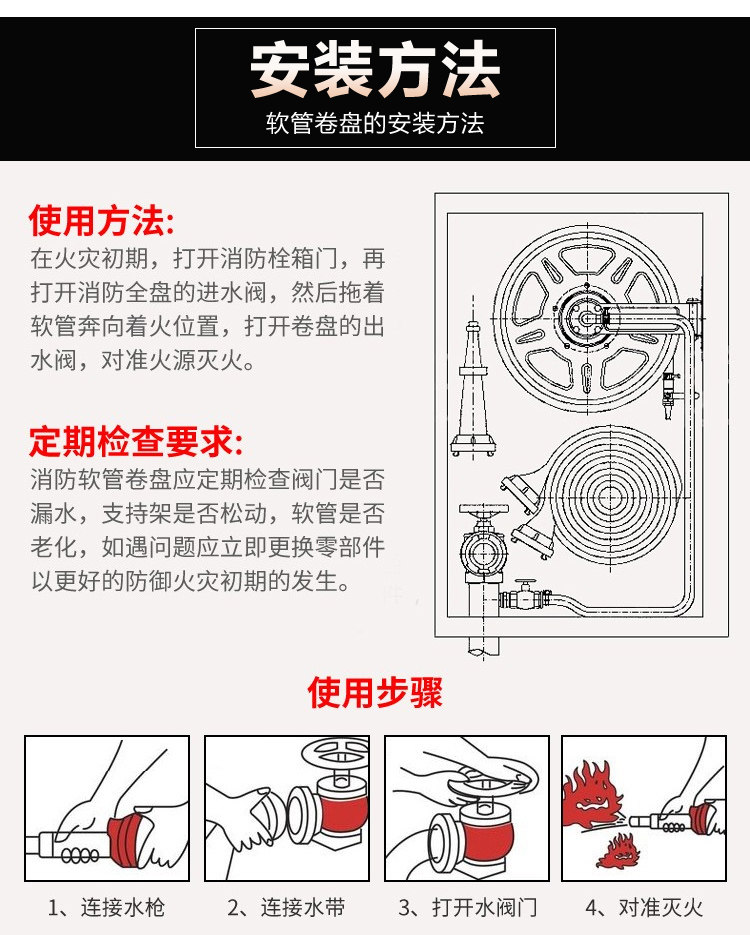 安装方法
软管卷盘的安装方法

使用方法:
在火灾初期，打开消防栓箱门，再打开消防全盘的进水阀，然后拖着软管奔向着火位置，打开卷盘的出水阀，对准火源灭火。

定期检查要求:
消防软管卷盘应定期检查阀门是否漏水，支持架是否松动，软管是否老化，如遇问题应立即更换零部件以更好的防御火灾初期的发生。

使用步骤

1、连接水枪
2、连接水带
3、打开水阀门
4、对准灭火