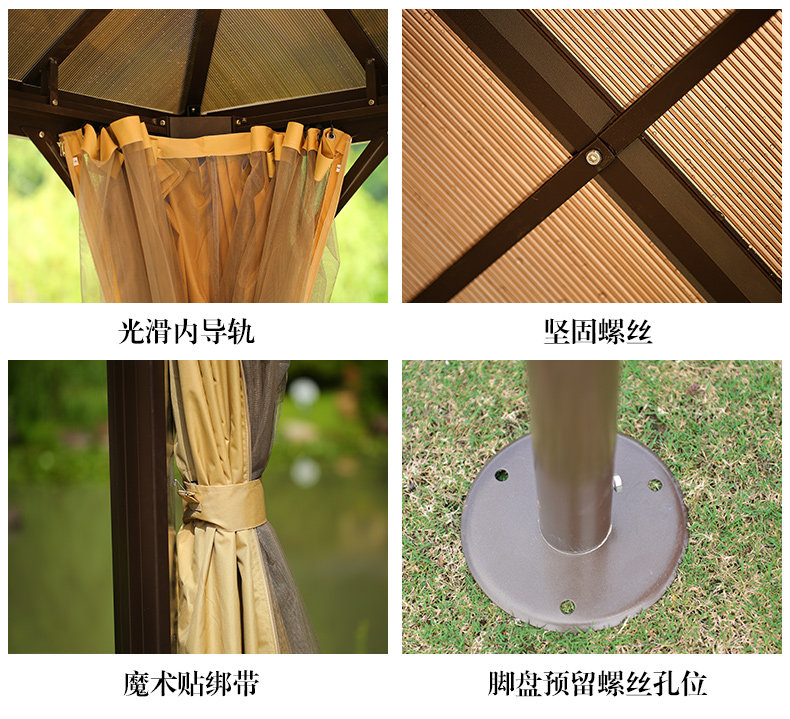 光滑内导轨

坚固螺丝

魔术贴绑带

脚盘预留螺丝孔位