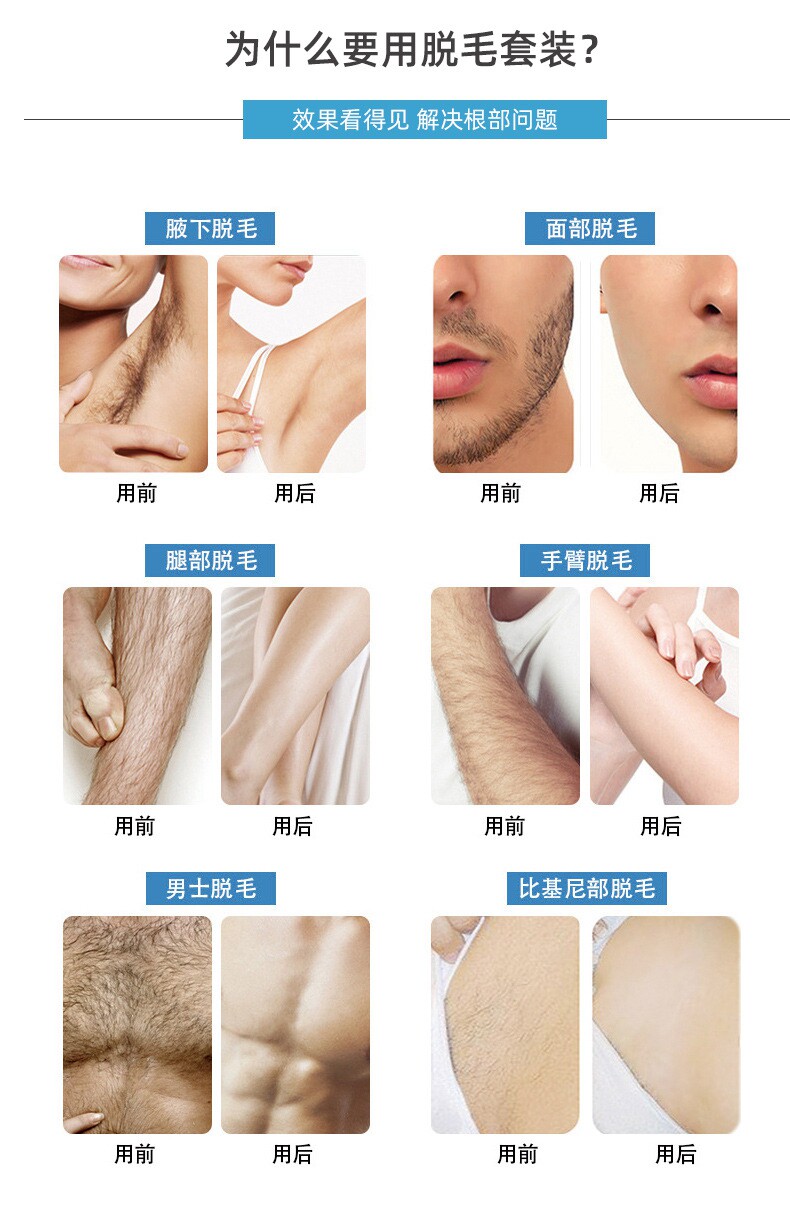 为什么要用脱毛套装?

效果看得见 解决根部问题

腋下脱毛

用前 用后

面部脱毛

用前 用后

腿部脱毛

用前 用后

手臂脱毛

用前 用后

男士脱毛

用前 用后

比基尼部脱毛

用前 用后