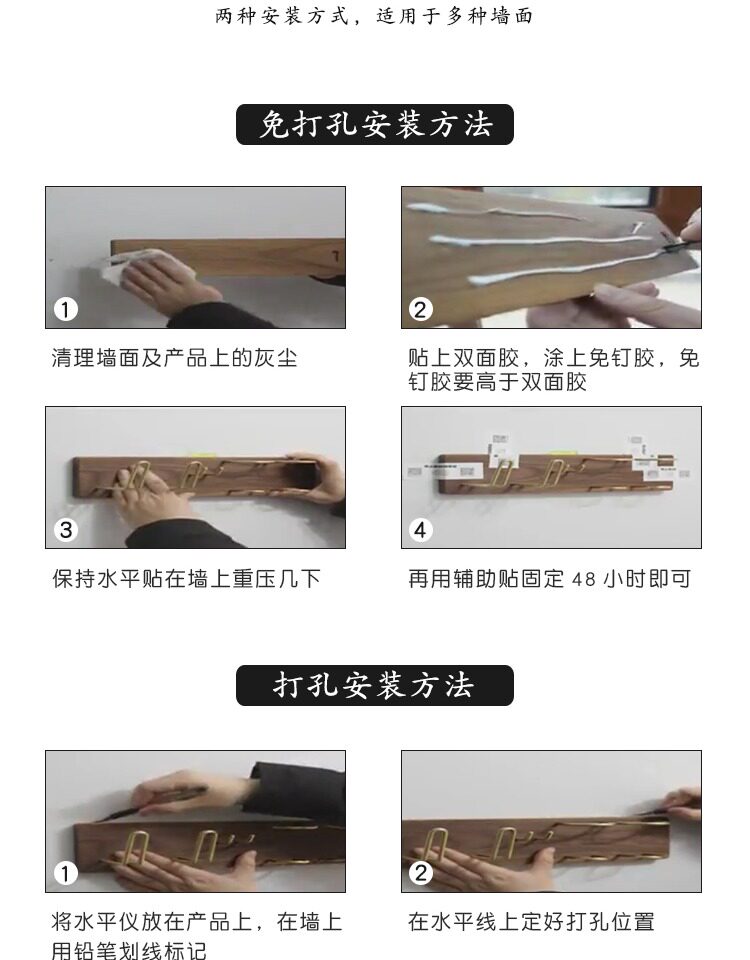 两种安装方式，适用于多种墙面

免打孔安装方法

1

清理墙面及产品上的灰尘

2

贴上双面胶，涂上免钉胶，免钉胶要高于双面胶

3

保持水平贴在墙上重压几下

4

再用辅助贴固定 48 小时即可

打孔安装方法

1

将水平仪放在产品上，在墙上用铅笔划线标记

2

在水平线上定好打孔位置