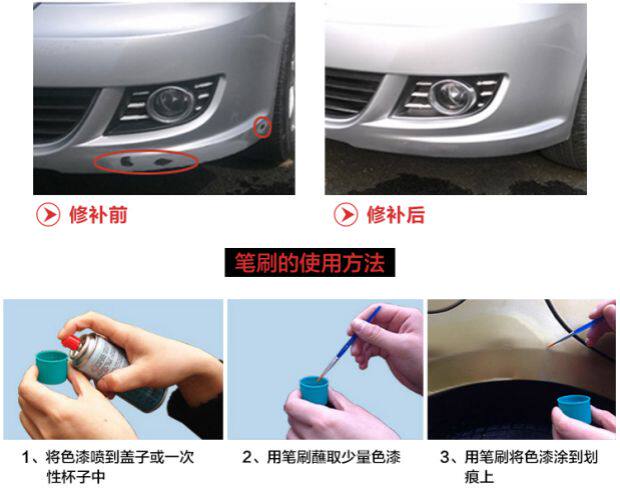 修补前

修补后

笔刷的使用方法

1、将色漆喷到盖子或一次性杯子中

2、用笔刷蘸取少量色漆

3、用笔刷将色漆涂到划痕上