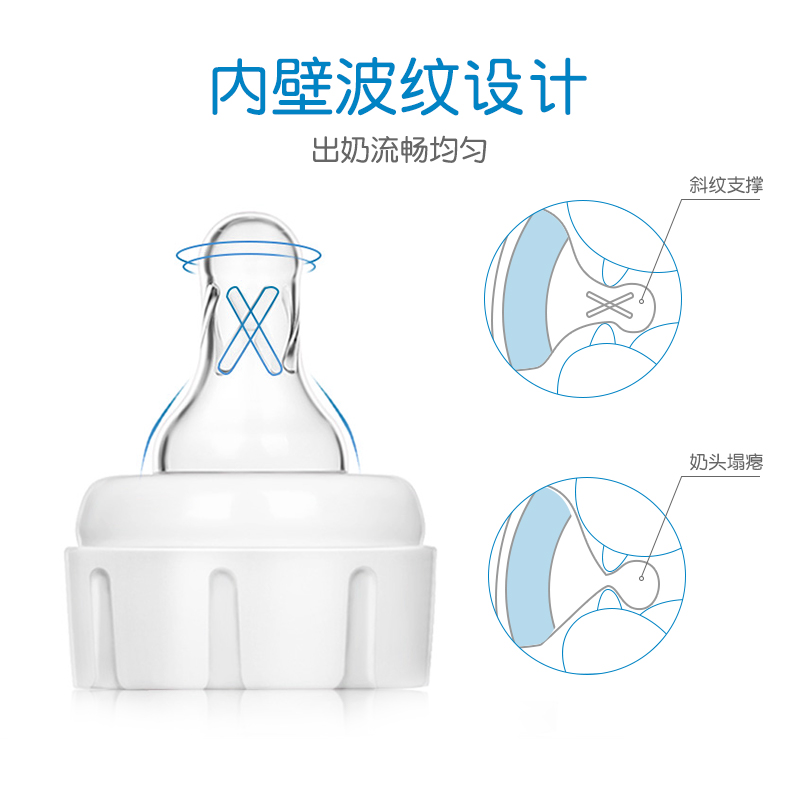 内壁波纹设计

出奶流畅均匀

斜纹支撑

奶头塌瘪