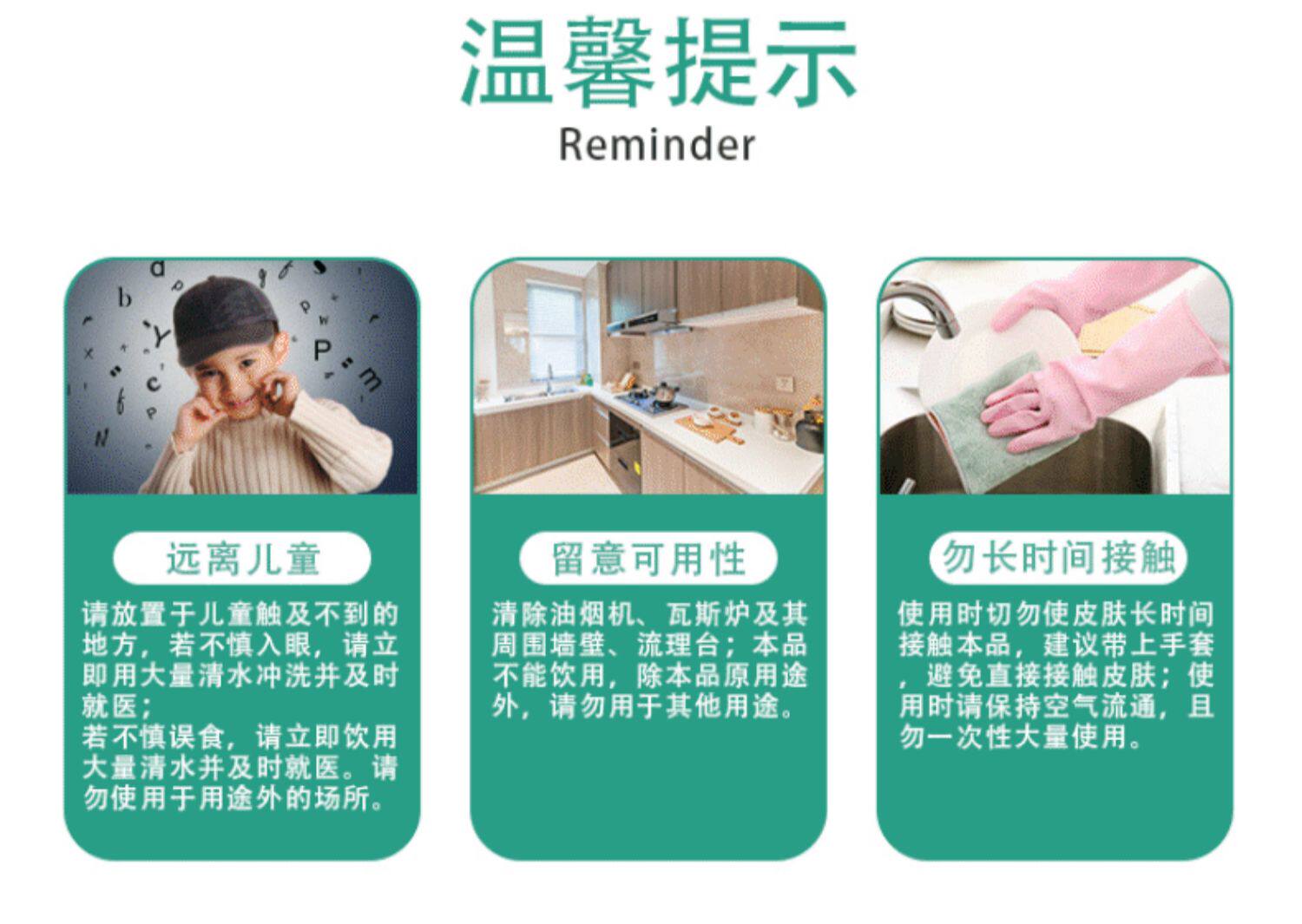 温馨提示
Reminder

远离儿童

请放置于儿童触及不到的地方，若不慎入眼，请立即用大量清水冲洗并及时就医；
若不慎误食，请立即饮用大量清水并及时就医。请勿使用于用途外的场所。

留意可用性

清除油烟机、瓦斯炉及其周围墙壁、流理台；本品不能饮用，除本品原用途外，请勿用于其他用途。

勿长时间接触

使用时切勿使皮肤长时间接触本品，建议带上手套，避免直接接触皮肤；使用时请保持空气流通，且勿一次性大量使用。