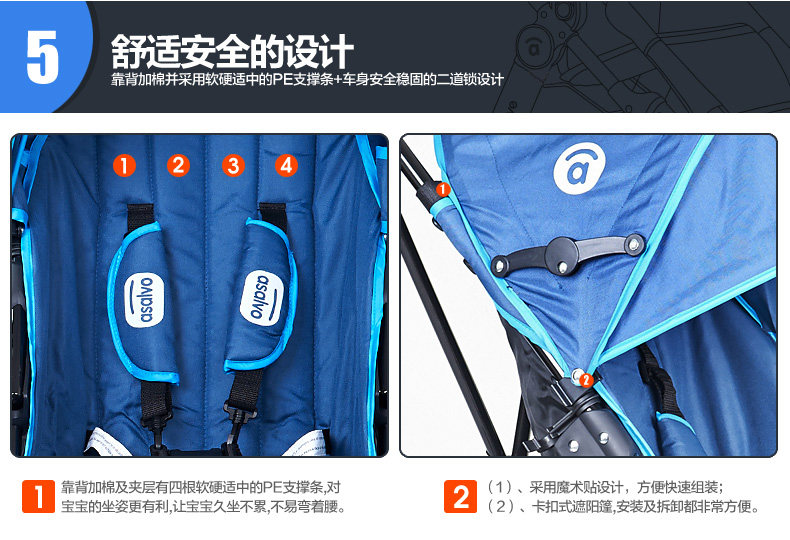 5
舒适安全的设计
靠背加棉并采用软硬适中的PE支撑条+车身安全稳固的二道锁设计

1 2 3 4

asalvo

asalvo

a

1

2

1 靠背加棉及夹层有四根软硬适中的PE支撑条,对宝宝的坐姿更有利,让宝宝久坐不累,不易弯着腰。

2 （1）、采用魔术贴设计，方便快速组装；
（2）、卡扣式遮阳篷,安装及拆卸都非常方便。