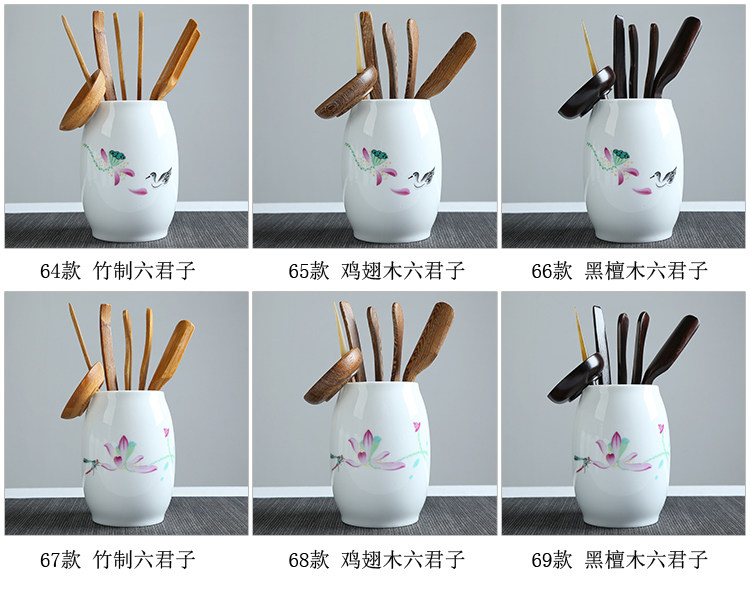 64款 竹制六君子

65款 鸡翅木六君子

66款 黑檀木六君子

67款 竹制六君子

68款 鸡翅木六君子

69款 黑檀木六君子