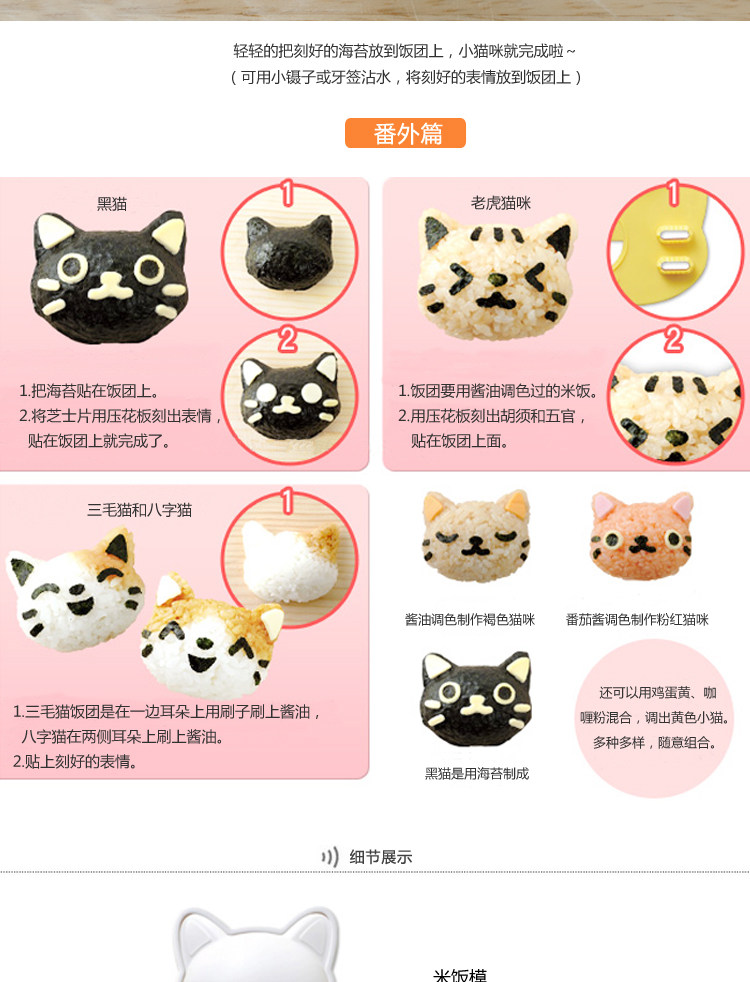 轻轻的把刻好的海苔放到饭团上，小猫咪就完成啦~
（可用小镊子或牙签沾水，将刻好的表情放到饭团上）

番外篇

黑猫

1

2

1.把海苔贴在饭团上。
2.将芝士片用压花板刻出表情，贴在饭团上就完成了。

老虎猫咪

1

2

1.饭团要用酱油调色过的米饭。
2.用压花板刻出胡须和五官，贴在饭团上面。

三毛猫和八字猫

1

1.三毛猫饭团是在一边耳朵上用刷子刷上酱油，八字猫在两侧耳朵上刷上酱油。
2.贴上刻好的表情。

酱油调色制作褐色猫咪

番茄酱调色制作粉红猫咪

黑猫是用海苔制成

还可以用鸡蛋黄、咖喱粉混合，调出黄色小猫。多种多样，随意组合。

细节展示

米饭模