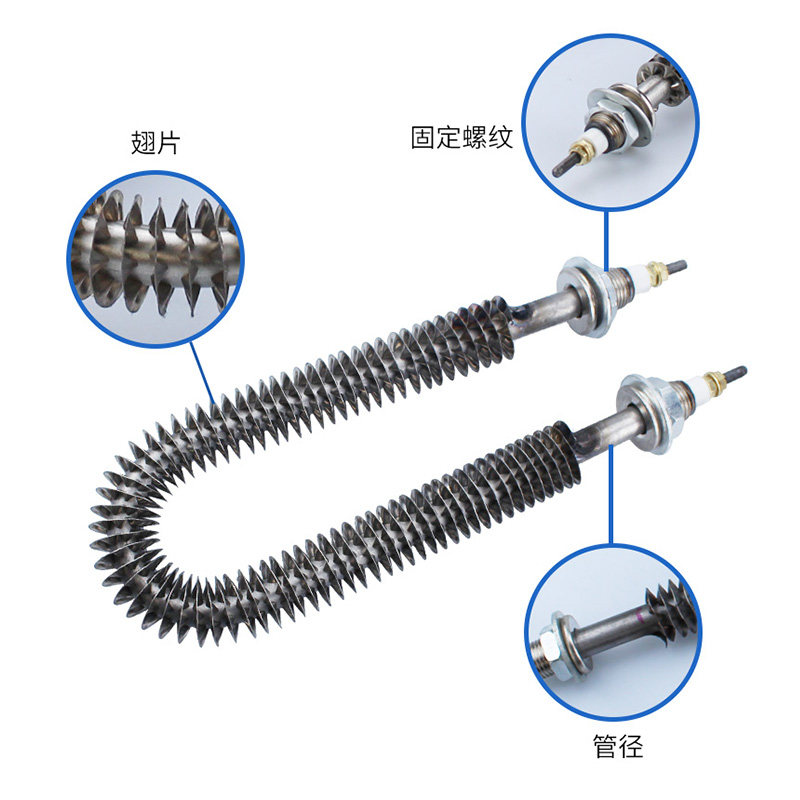 翅片

固定螺纹

管径