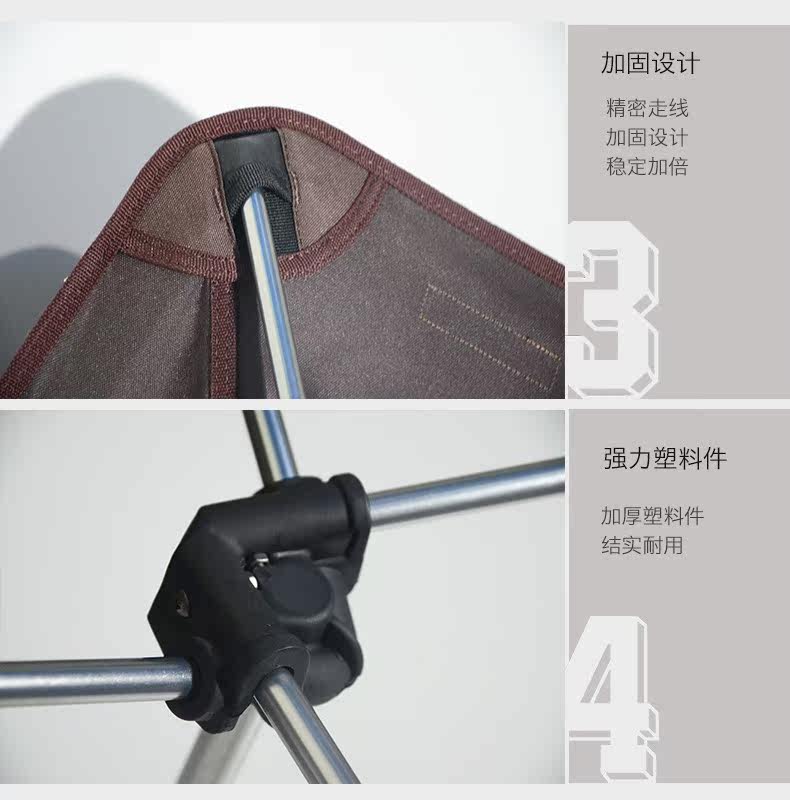 加固设计

精密走线
加固设计
稳定加倍

3

强力塑料件

加厚塑料件
结实耐用

4