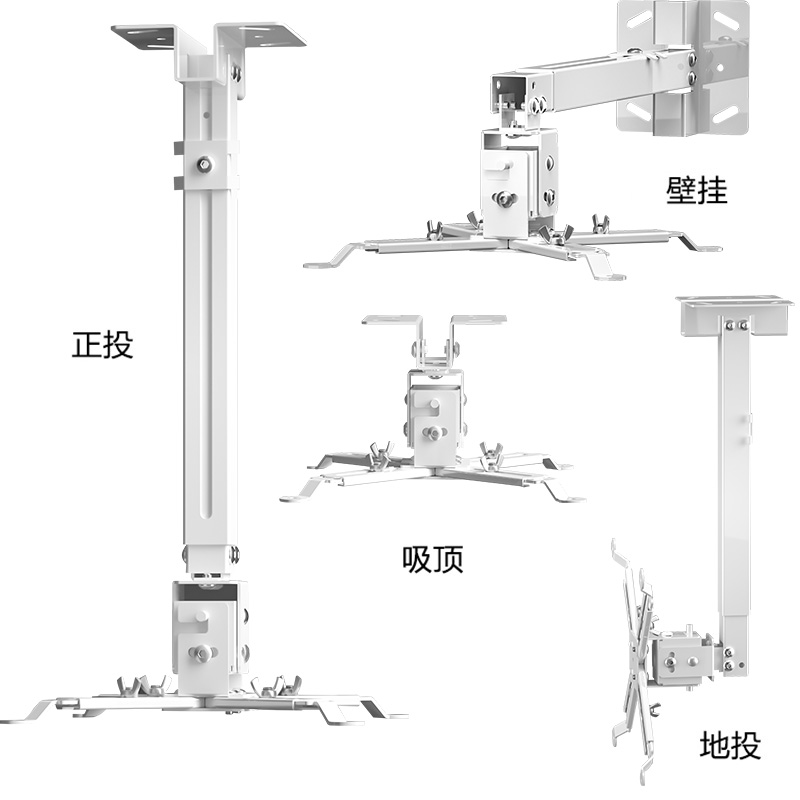 壁挂

正投

吸顶

地投