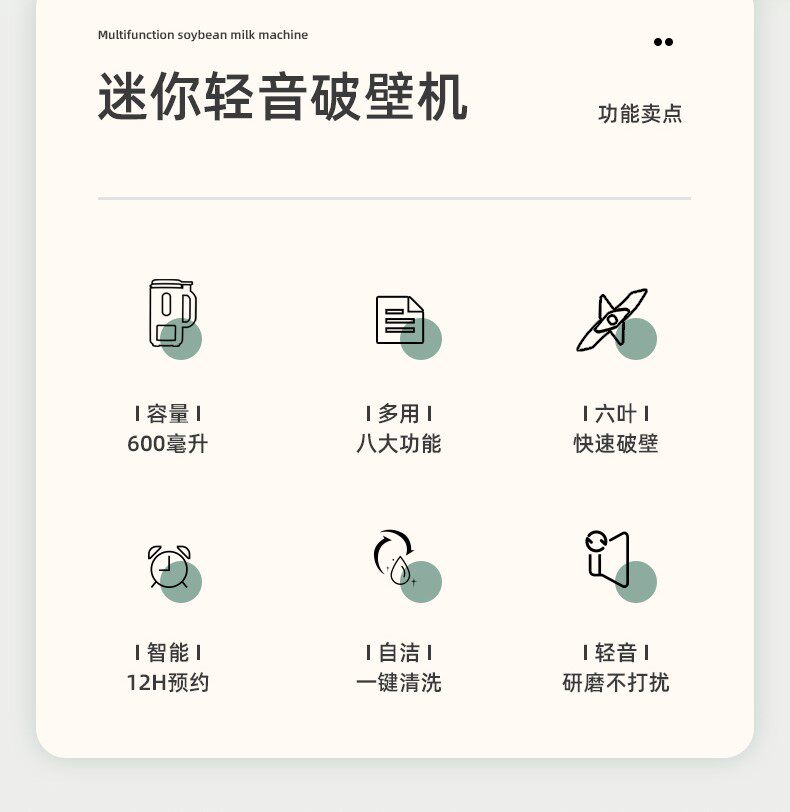 Multifunction soybean milk machine

迷你轻音破壁机

功能卖点

I 容量 I
600毫升

I 多用 I
八大功能

I 六叶 I
快速破壁

I 智能 I
12H预约

I 自洁 I
一键清洗

I 轻音 I
研磨不打扰