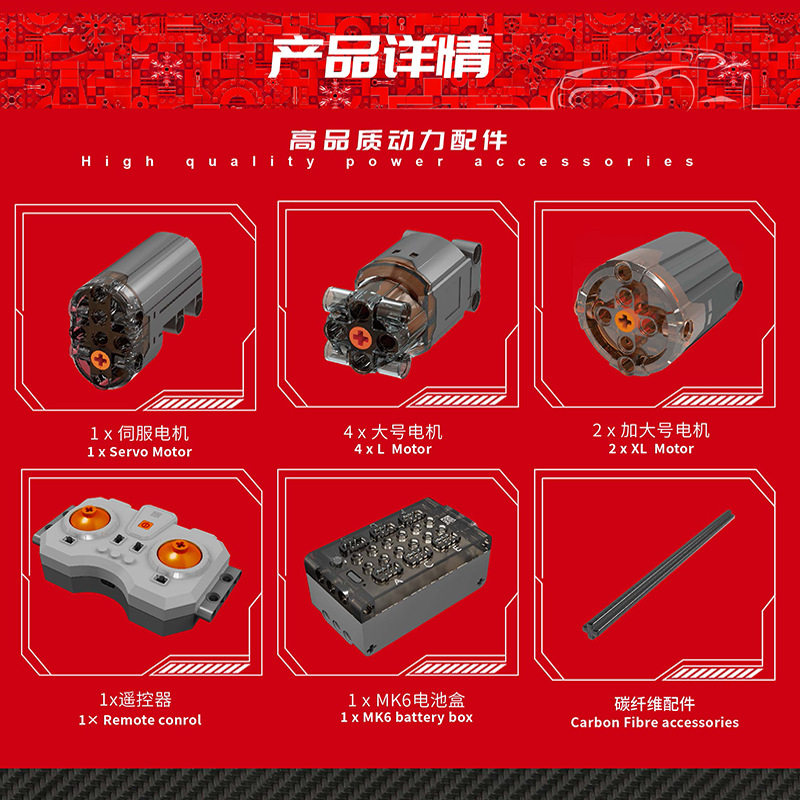 产品详情

高品质动力配件
High quality power accessories

1 x 伺服电机
1 x Servo Motor

4 x 大号电机
4 x L Motor

2 x 加大号电机
2 x XL Motor

1x遥控器
1× Remote conrol

1 x MK6电池盒
1 x MK6 battery box

碳纤维配件
Carbon Fibre accessories