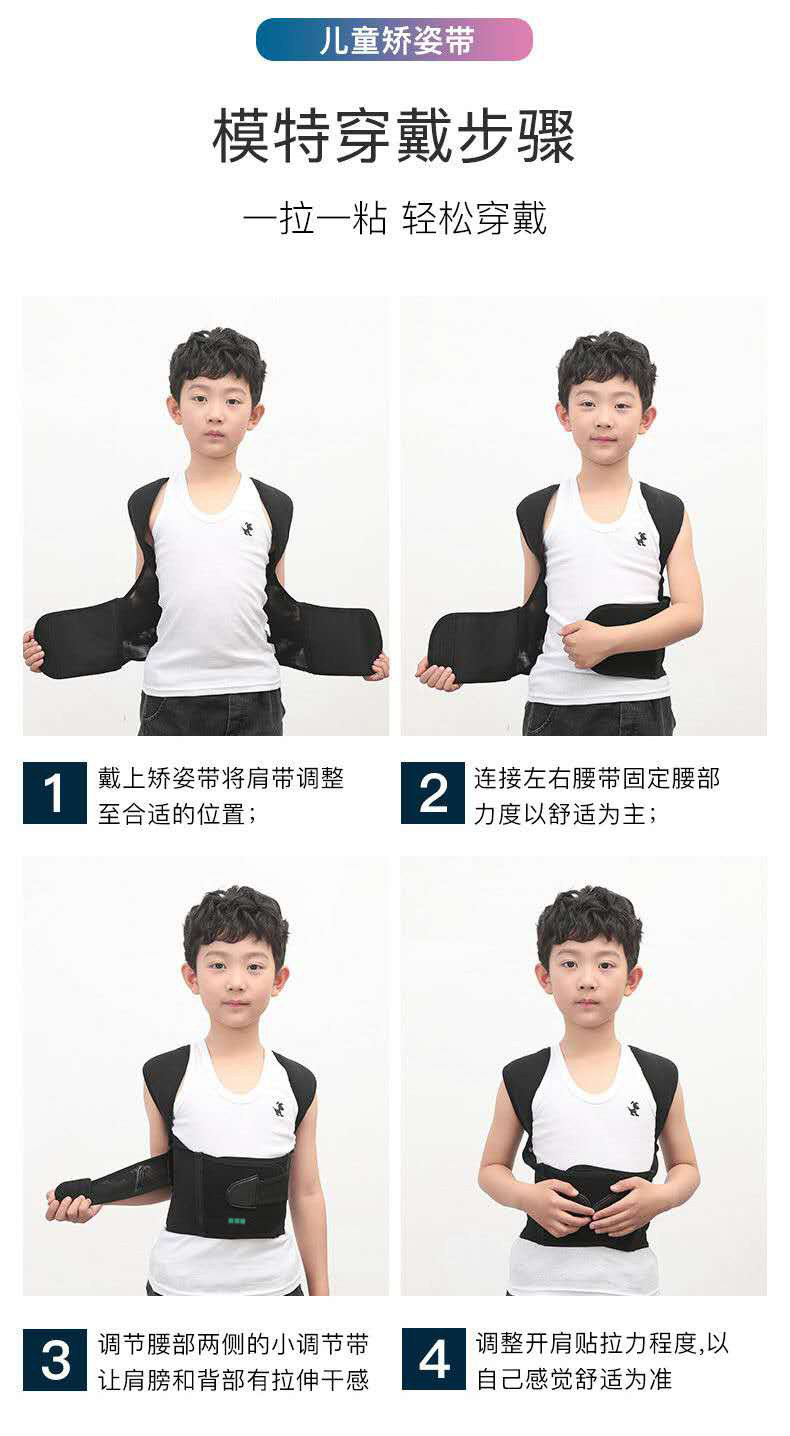 儿童矫姿带

模特穿戴步骤

一拉一粘 轻松穿戴

1 戴上矫姿带将肩带调整至合适的位置；

2 连接左右腰带固定腰部力度以舒适为主；

3 调节腰部两侧的小调节带让肩膀和背部有拉伸干感

4 调整开肩贴拉力程度,以自己感觉舒适为准