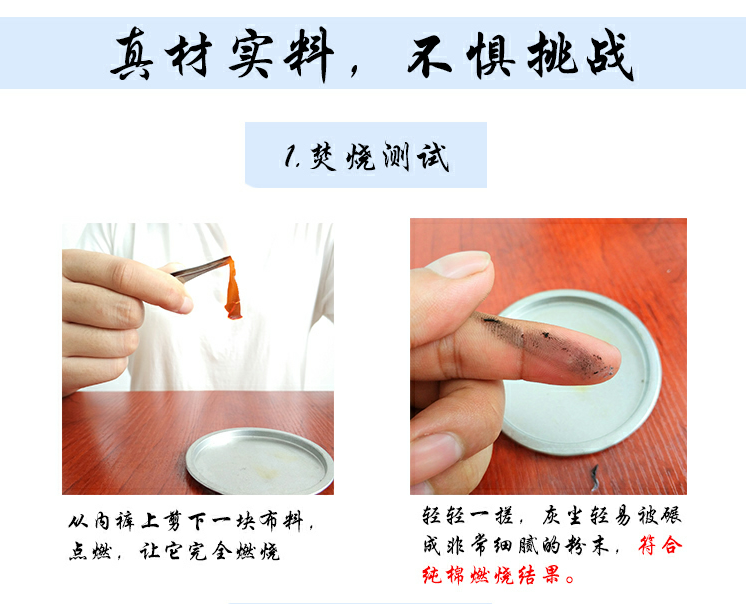 真材实料，不惧挑战

1.焚烧测试

从内裤上剪下一块布料，点燃，让它完全燃烧

轻轻一搓，灰尘轻易被碾成非常细腻的粉末，符合纯棉燃烧结果。