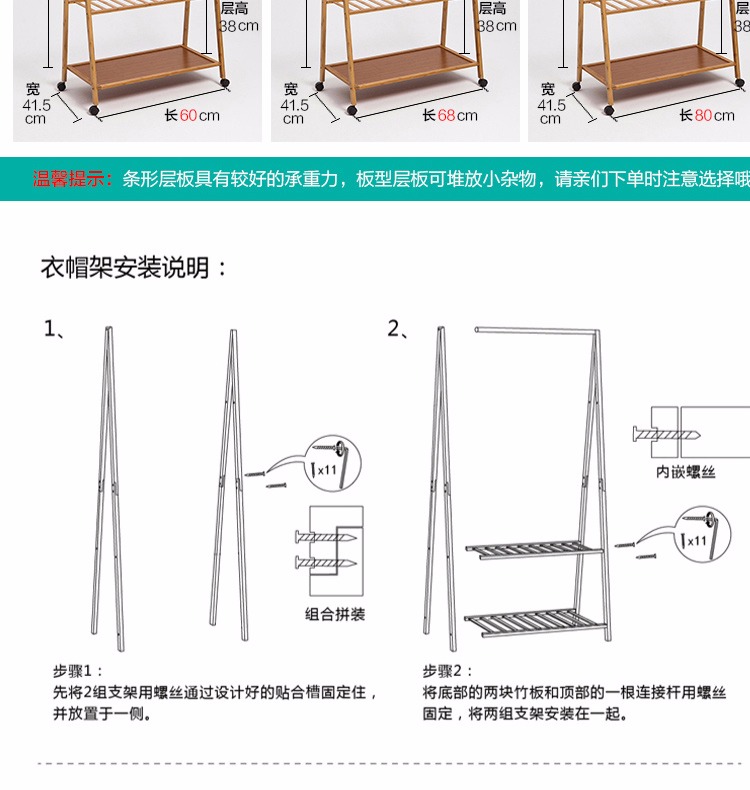 层高 38cm
宽 41.5 cm
长60cm

层高 38cm
宽 41.5 cm
长68cm

层 38
宽 41.5 cm
长80cm

温馨提示：条形层板具有较好的承重力，板型层板可堆放小杂物，请亲们下单时注意选择哦

衣帽架安装说明：

1、

x11

组合拼装

步骤1：
先将2组支架用螺丝通过设计好的贴合槽固定住，并放置于一侧。

2、

内嵌螺丝

x11

步骤2：
将底部的两块竹板和顶部的一根连接杆用螺丝固定，将两组支架安装在一起。