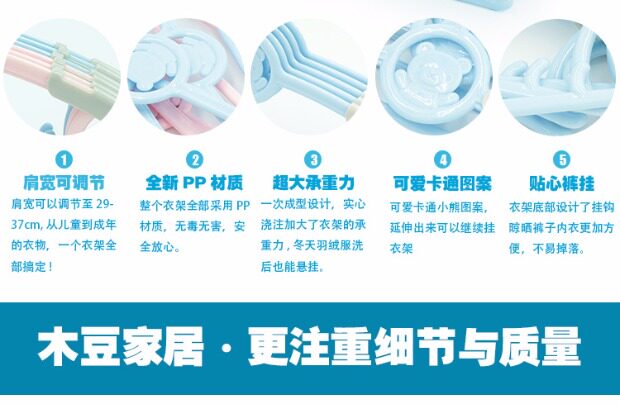 1
肩宽可调节
肩宽可以调节至 29-37cm, 从儿童到成年的衣物，一个衣架全部搞定！

2
全新 PP 材质
整个衣架全部采用 PP 材质，无毒无害，安全放心。

3
超大承重力
一次成型设计，实心浇注加大了衣架的承重力，冬天羽绒服洗后也能悬挂。

4
可爱卡通图案
可爱卡通小熊图案，延伸出来可以继续挂衣架

5
贴心裤挂
衣架底部设计了挂钩晾晒裤子内衣更加方便，不易掉落。

木豆家居 · 更注重细节与质量