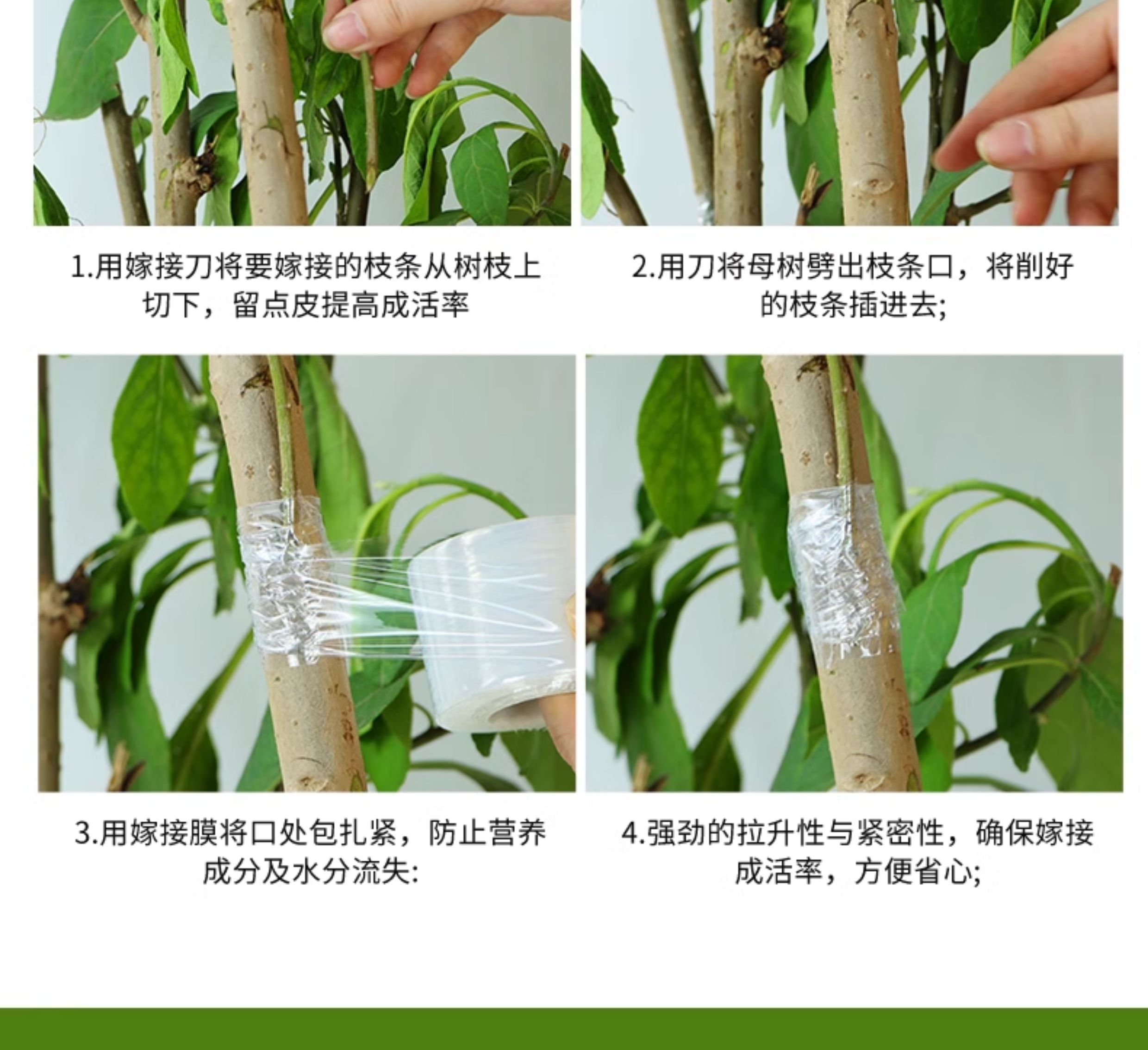 1.用嫁接刀将要嫁接的枝条从树枝上切下，留点皮提高成活率

2.用刀将母树劈出枝条口，将削好的枝条插进去;

3.用嫁接膜将口处包扎紧，防止营养成分及水分流失:

4.强劲的拉升性与紧密性，确保嫁接成活率，方便省心;