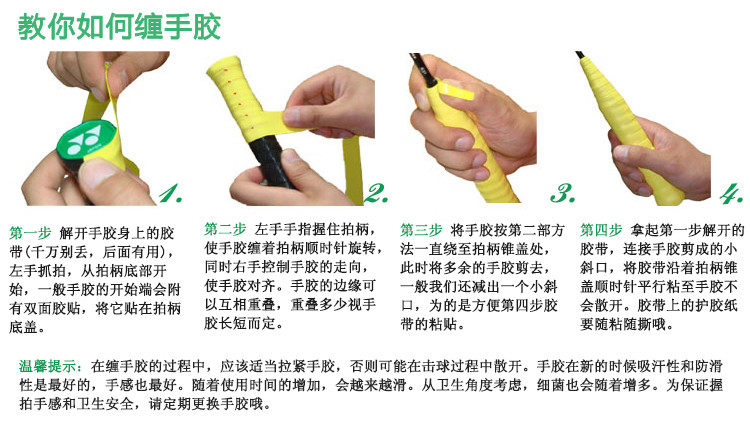 教你如何缠手胶

1.

2.

3.

4.

第一步 解开手胶身上的胶带(千万别丢，后面有用)，左手抓拍，从拍柄底部开始，一般手胶的开始端会附有双面胶贴，将它贴在拍柄底盖。

第二步 左手手指握住拍柄，使手胶缠着拍柄顺时针旋转，同时右手控制手胶的走向，使手胶对齐。手胶的边缘可以互相重叠，重叠多少视手胶长短而定。

第三步 将手胶按第二部方法一直绕至拍柄锥盖处，此时将多余的手胶剪去，一般我们还减出一个小斜口，为的是方便第四步胶带的粘贴。

第四步 拿起第一步解开的胶带，连接手胶剪成的小斜口，将胶带沿着拍柄锥盖顺时针平行粘至手胶不会散开。胶带上的护胶纸要随粘随撕哦。

温馨提示：在缠手胶的过程中，应该适当拉紧手胶，否则可能在击球过程中散开。手胶在新的时候吸汗性和防滑性是最好的，手感也最好。随着使用时间的增加，会越来越滑。从卫生角度考虑，细菌也会随着增多。为保证握拍手感和卫生安全，请定期更换手胶哦。