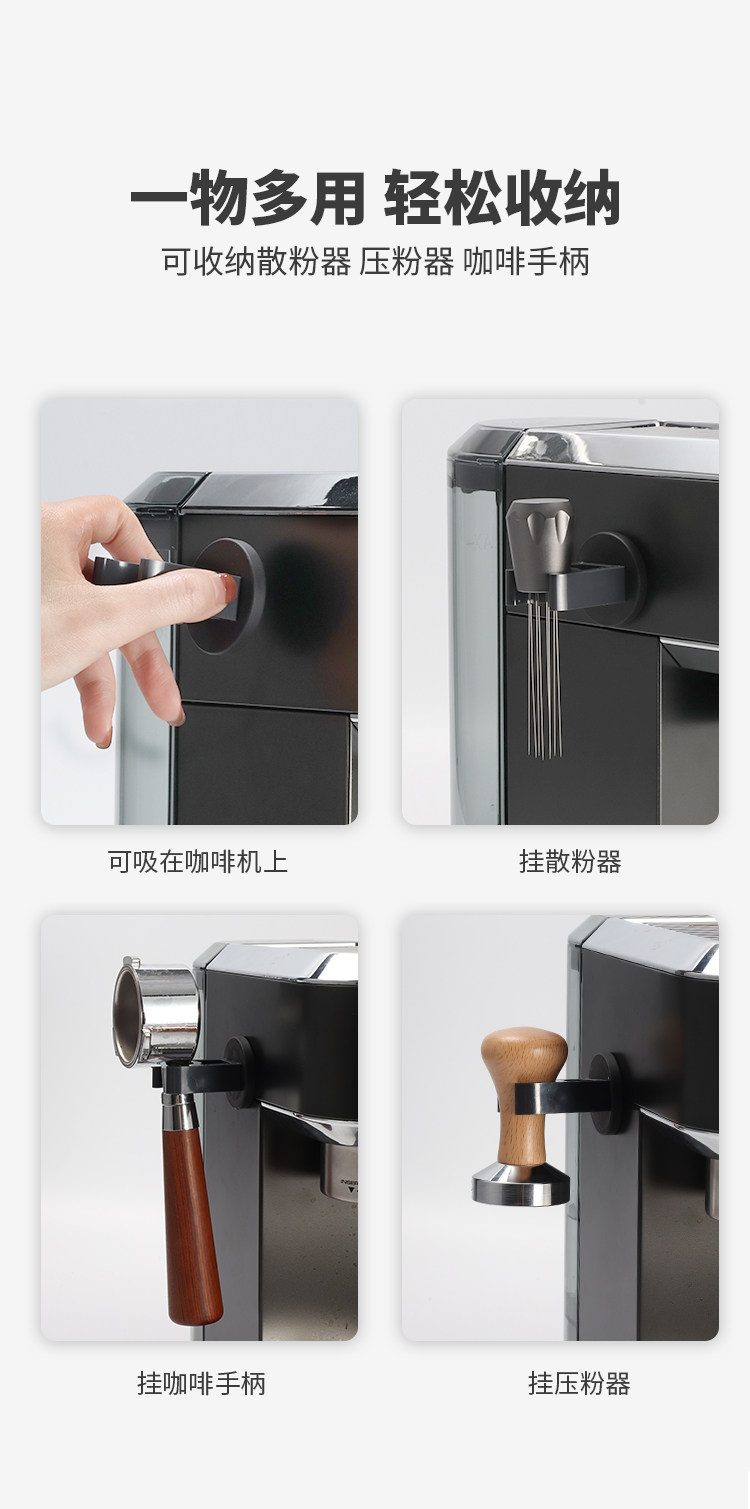 一物多用 轻松收纳

可收纳散粉器 压粉器 咖啡手柄

可吸在咖啡机上

挂散粉器

挂咖啡手柄

挂压粉器