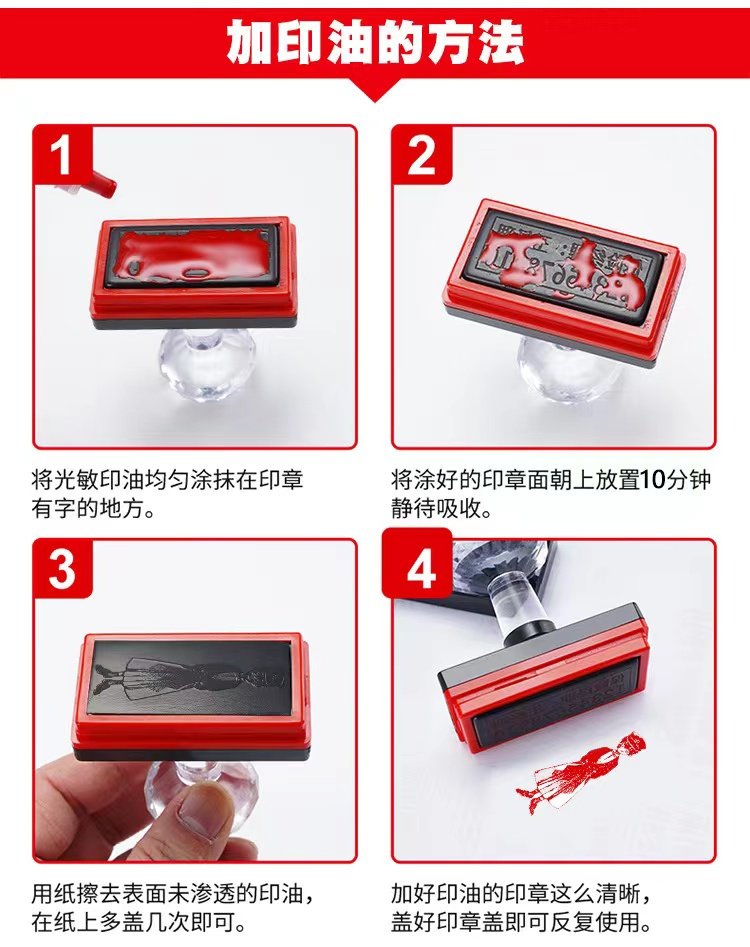 加印油的方法

1

将光敏印油均匀涂抹在印章有字的地方。

2

将涂好的印章面朝上放置10分钟静待吸收。

3

用纸擦去表面未渗透的印油，在纸上多盖几次即可。

4

加好印油的印章这么清晰，盖好印章盖即可反复使用。