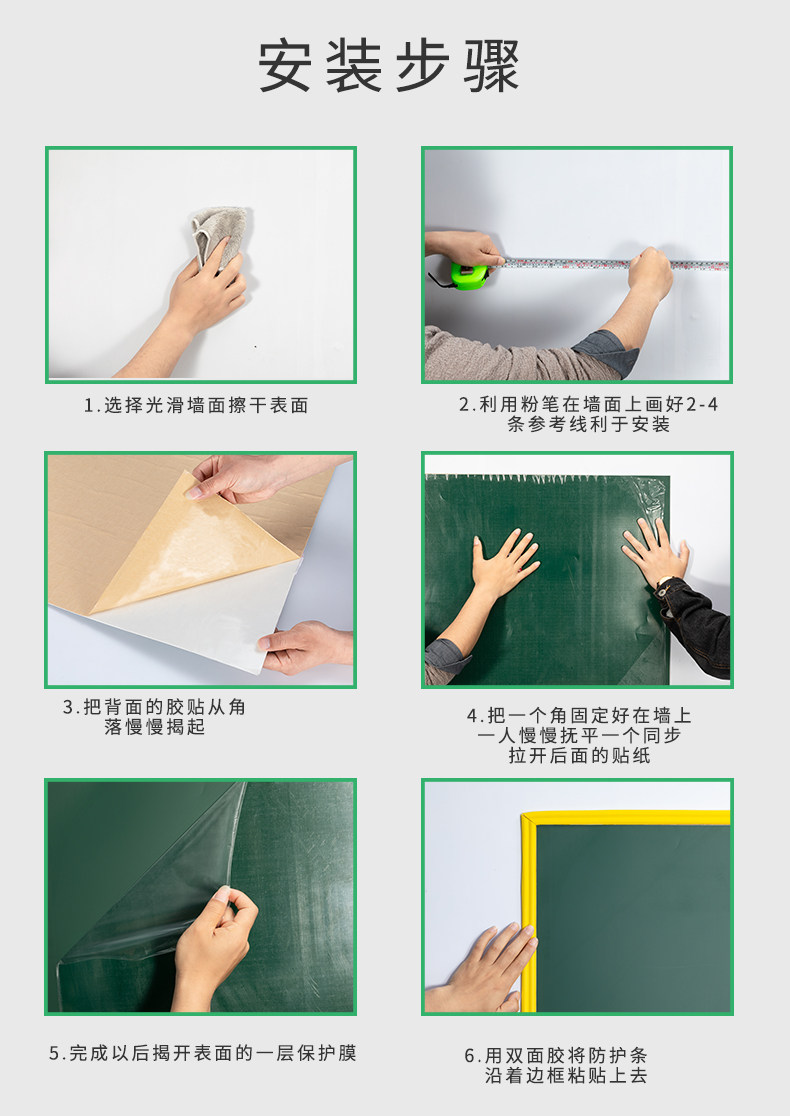 安装步骤

1.选择光滑墙面擦干表面

2.利用粉笔在墙面上画好2-4条参考线利于安装

3.把背面的胶贴从角落慢慢揭起

4.把一个角固定好在墙上一人慢慢抚平一个同步拉开后面的贴纸

5.完成以后揭开表面的一层保护膜

6.用双面胶将防护条沿着边框粘贴上去