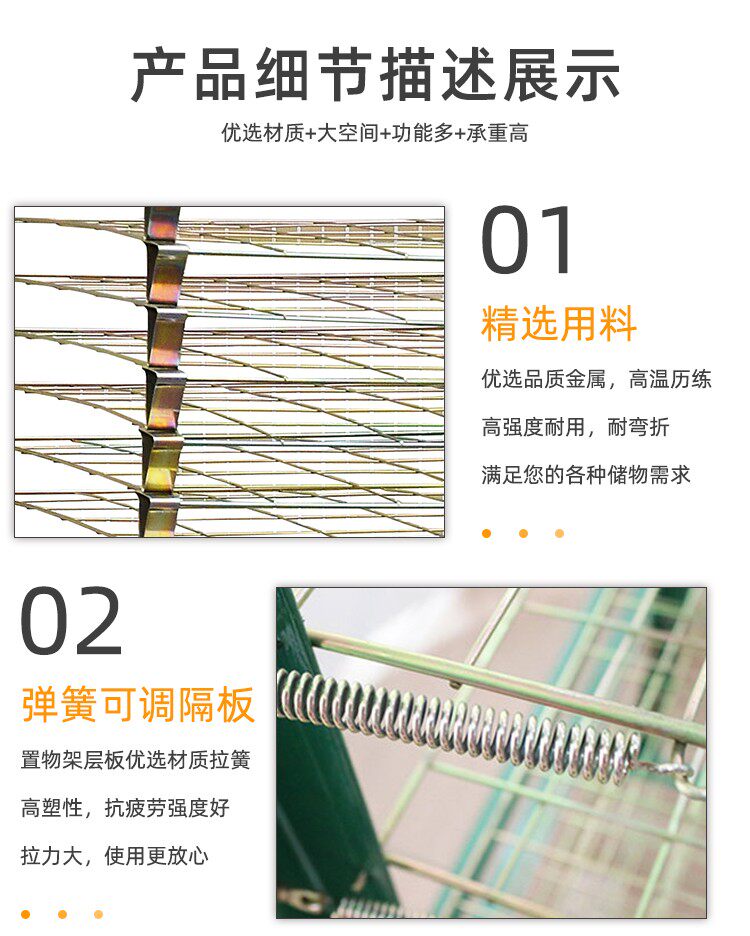 产品细节描述展示

优选材质+大空间+功能多+承重高

01

精选用料

优选品质金属，高温历练

高强度耐用，耐弯折

满足您的各种储物需求

02

弹簧可调隔板

置物架层板优选材质拉簧

高塑性，抗疲劳强度好

拉力大，使用更放心