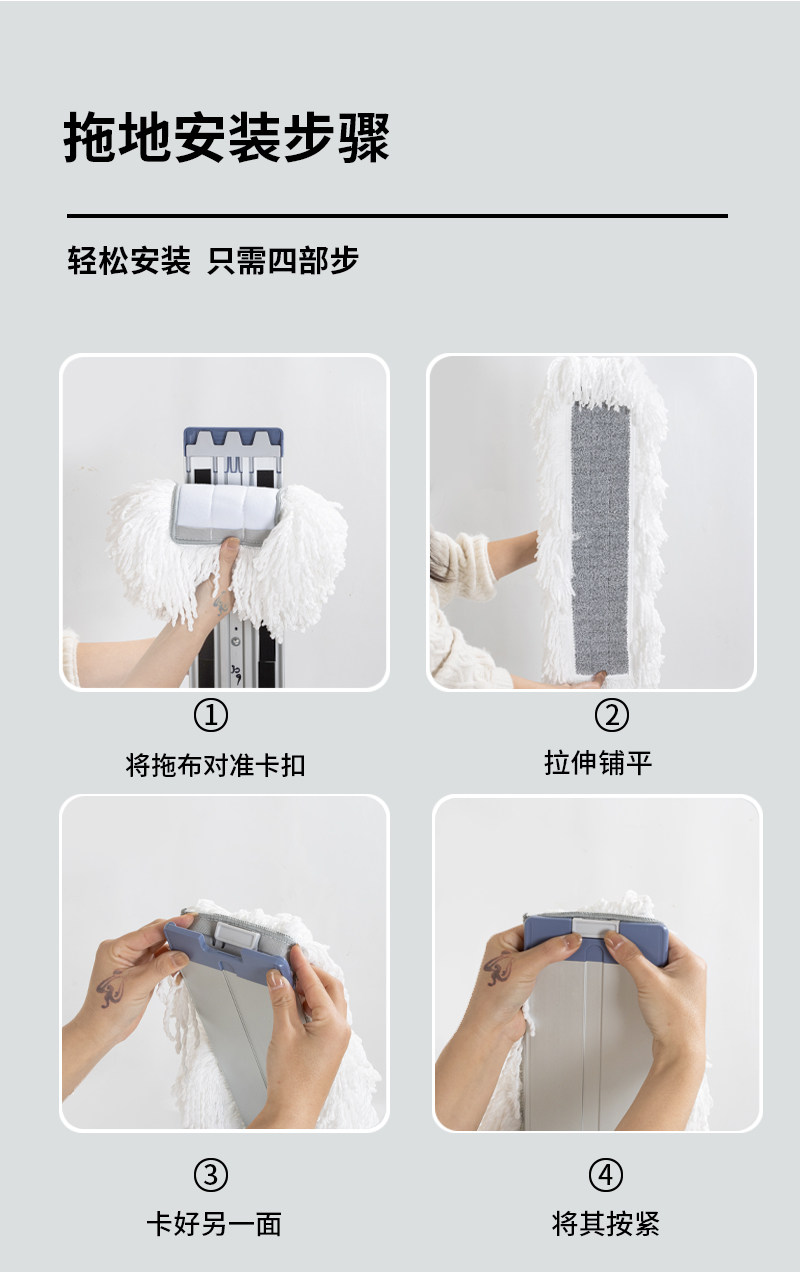 拖地安装步骤

轻松安装 只需四部步

①
将拖布对准卡扣

②
拉伸铺平

③
卡好另一面

④
将其按紧