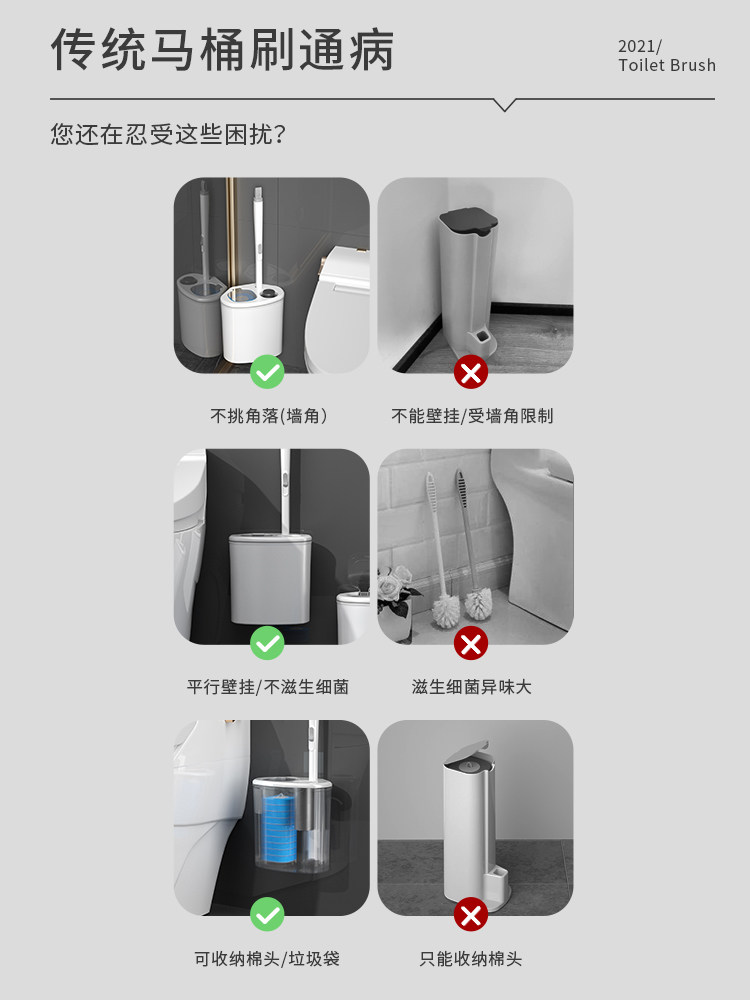 传统马桶刷通病

2021/
Toilet Brush

您还在忍受这些困扰?

不挑角落(墙角)

不能壁挂/受墙角限制

平行壁挂/不滋生细菌

滋生细菌异味大

可收纳棉头/垃圾袋

只能收纳棉头