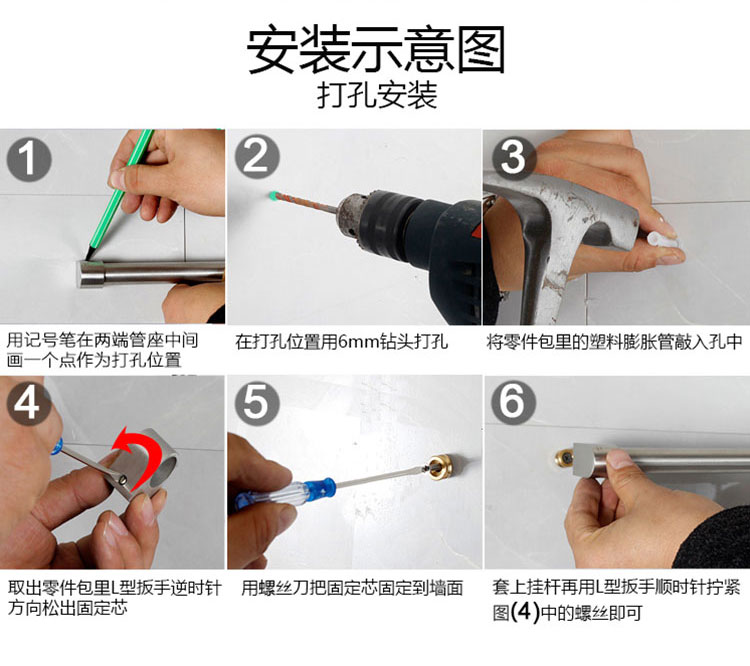 安装示意图
打孔安装

1
用记号笔在两端管座中间画一个点作为打孔位置

2
在打孔位置用6mm钻头打孔

3
将零件包里的塑料膨胀管敲入孔中

4
取出零件包里L型扳手逆时针方向松出固定芯

5
用螺丝刀把固定芯固定到墙面

6
套上挂杆再用L型扳手顺时针拧紧图(4)中的螺丝即可