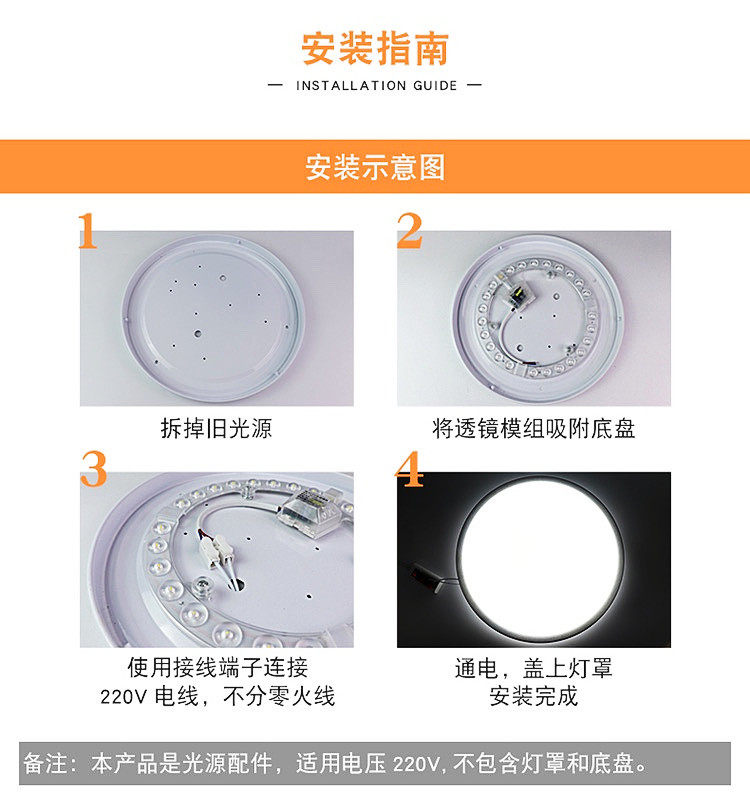 安装指南

— INSTALLATION GUIDE —

安装示意图

1

拆掉旧光源

2

将透镜模组吸附底盘

3

使用接线端子连接
220V电线，不分零火线

4

通电，盖上灯罩
安装完成

备注：本产品是光源配件，适用电压220V,不包含灯罩和底盘。