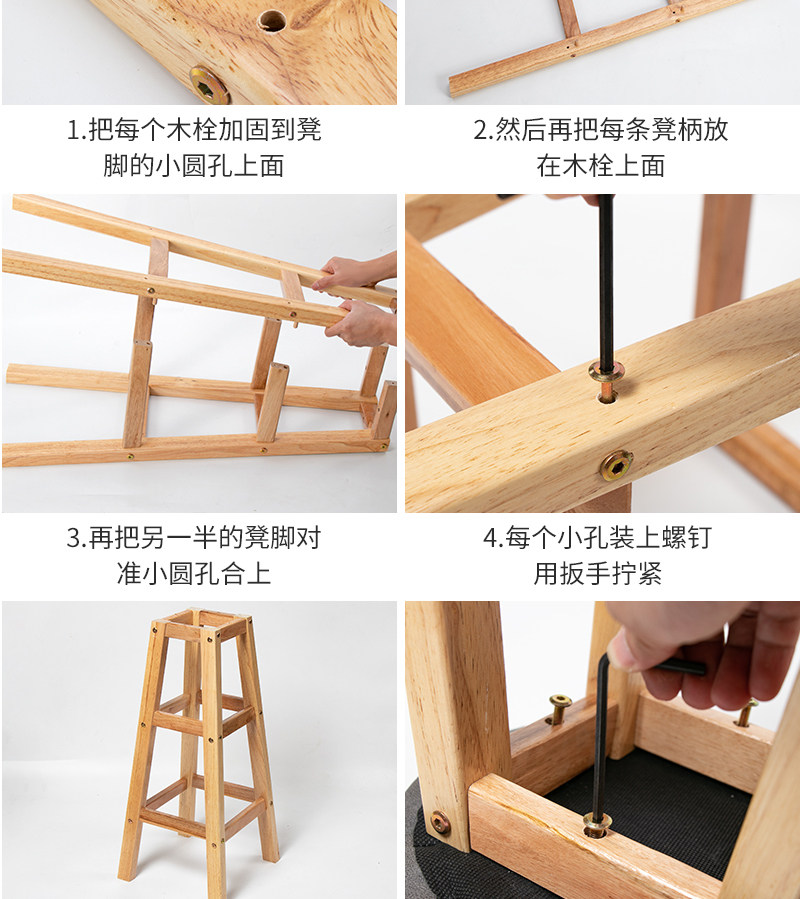 1.把每个木栓加固到凳脚的小圆孔上面

2.然后再把每条凳柄放在木栓上面

3.再把另一半的凳脚对准小圆孔合上

4.每个小孔装上螺钉用扳手拧紧