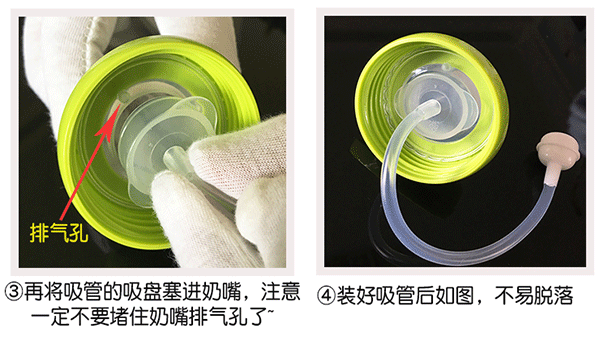 排气孔

③再将吸管的吸盘塞进奶嘴，注意一定不要堵住奶嘴排气孔了~

④装好吸管后如图，不易脱落