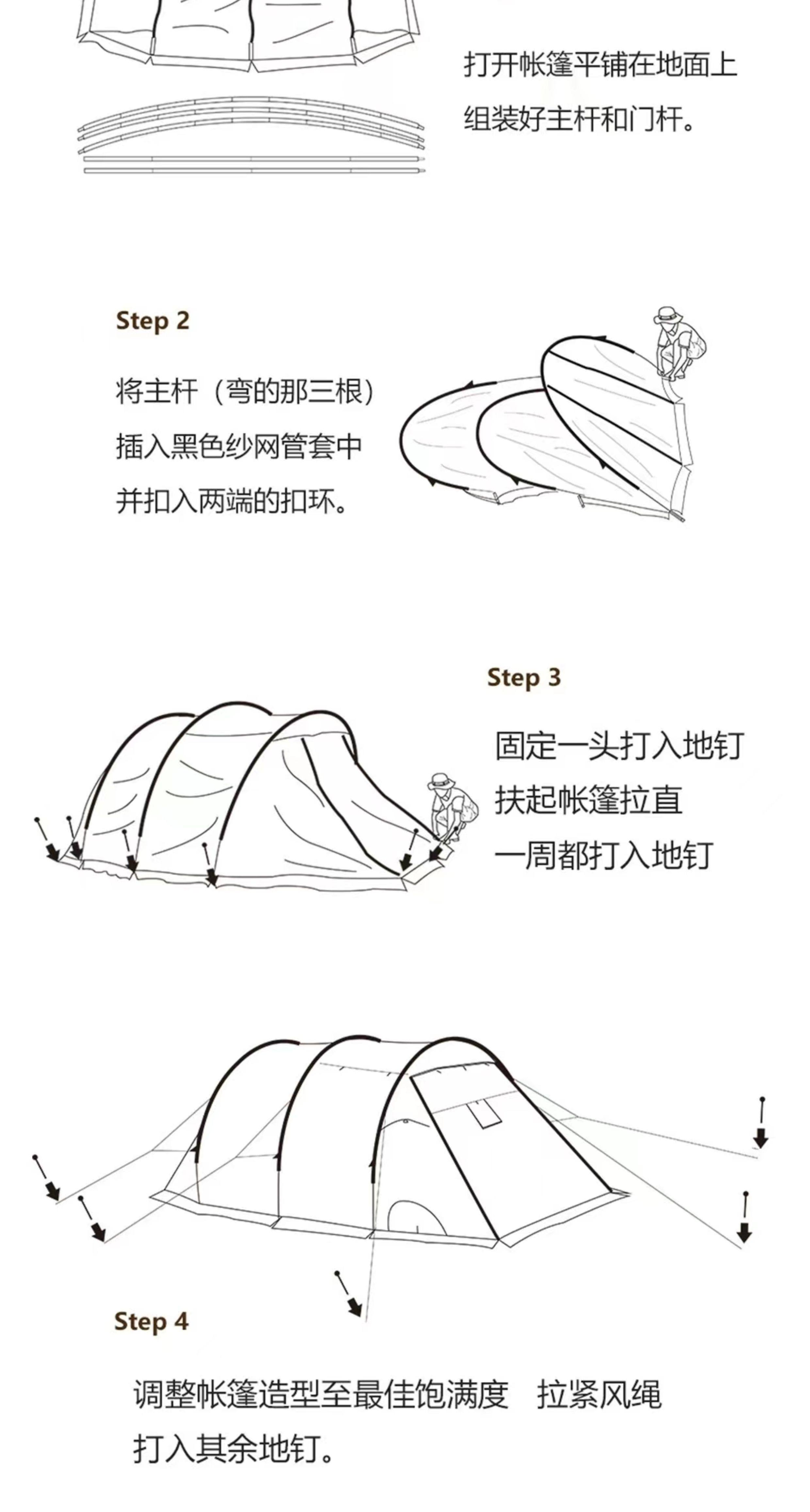 打开帐篷平铺在地面上
组装好主杆和门杆。

Step 2

将主杆（弯的那三根）
插入黑色纱网管套中
并扣入两端的扣环。

Step 3

固定一头打入地钉
扶起帐篷拉直
一周都打入地钉

Step 4

调整帐篷造型至最佳饱满度　拉紧风绳
打入其余地钉。