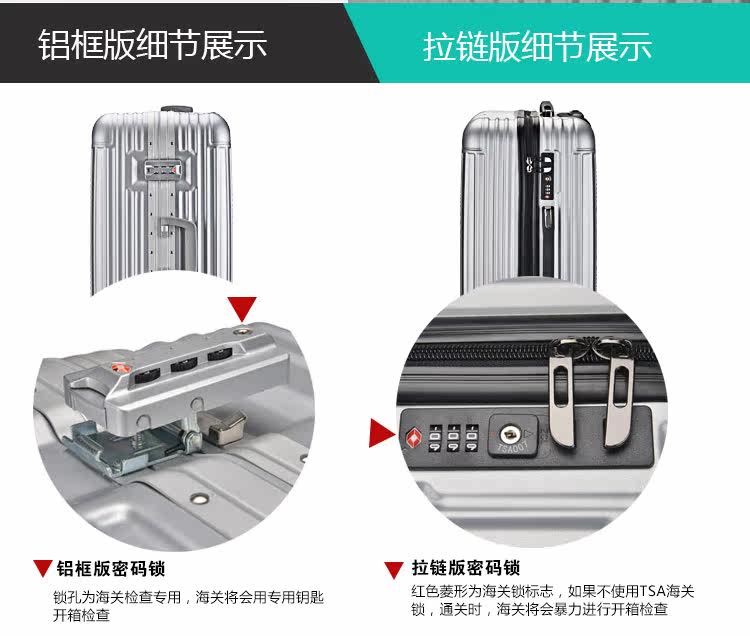 铝框版细节展示

拉链版细节展示

TSA007

铝框版密码锁

锁孔为海关检查专用，海关将会用专用钥匙开箱检查

拉链版密码锁

红色菱形为海关锁标志，如果不使用TSA海关锁，通关时，海关将会暴力进行开箱检查