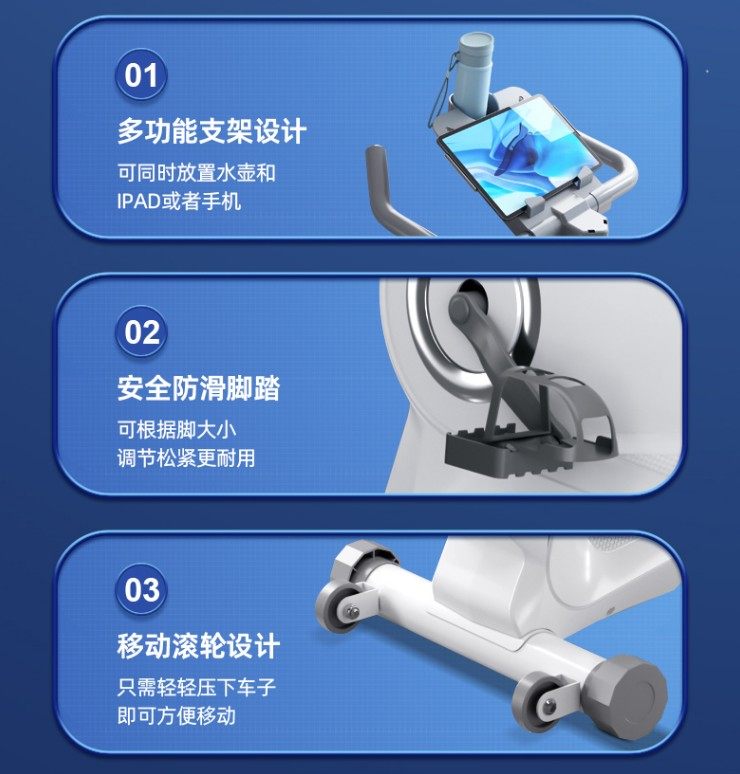 01

多功能支架设计

可同时放置水壶和
IPAD或者手机

02

安全防滑脚踏

可根据脚大小
调节松紧更耐用

03

移动滚轮设计

只需轻轻压下车子
即可方便移动