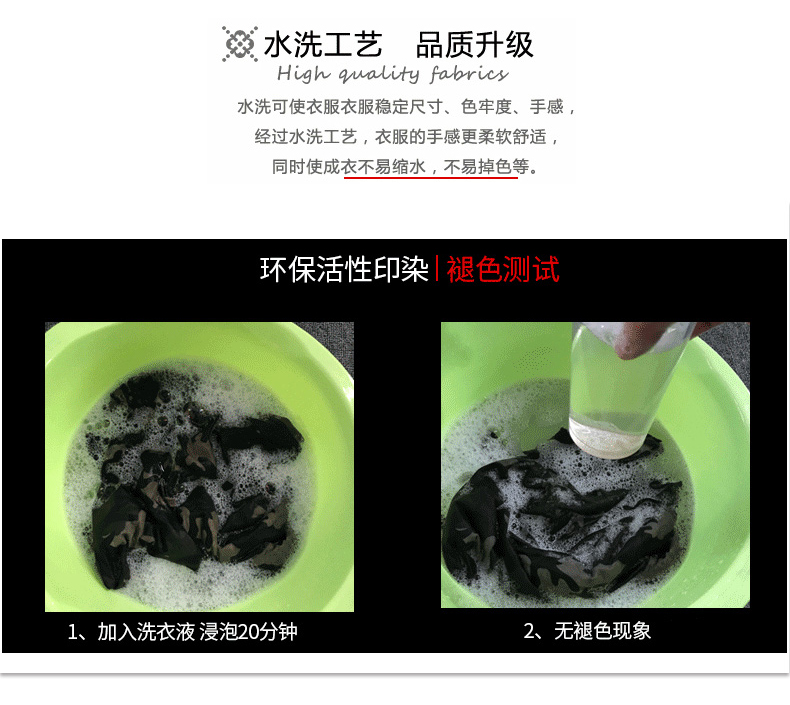 水洗工艺　品质升级
High quality fabrics

水洗可使衣服衣服稳定尺寸、色牢度、手感，
经过水洗工艺，衣服的手感更柔软舒适，
同时使成衣不易缩水，不易掉色等。

环保活性印染 | 褪色测试

1、加入洗衣液 浸泡20分钟

2、无褪色现象