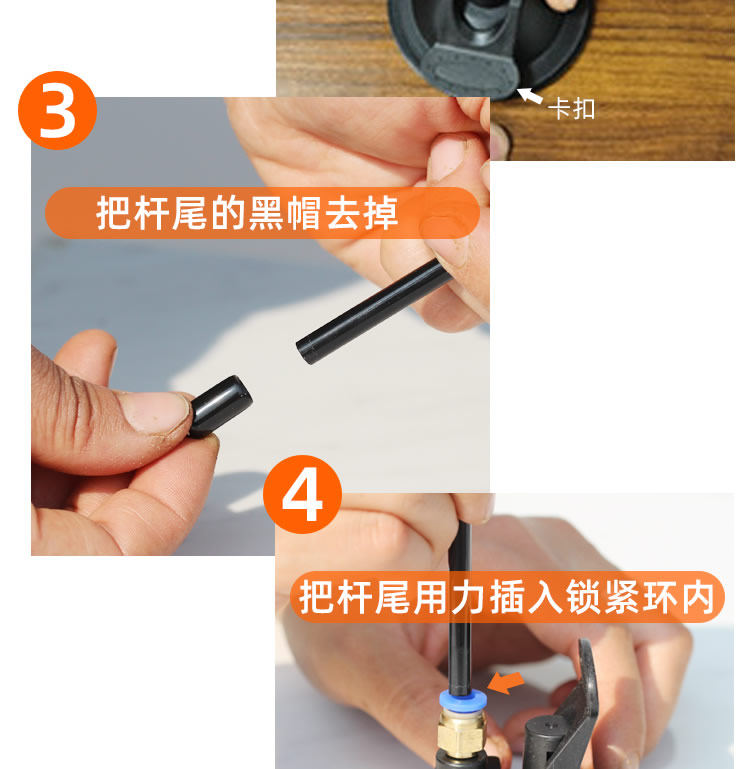 卡扣

3

把杆尾的黑帽去掉

4

把杆尾用力插入锁紧环内