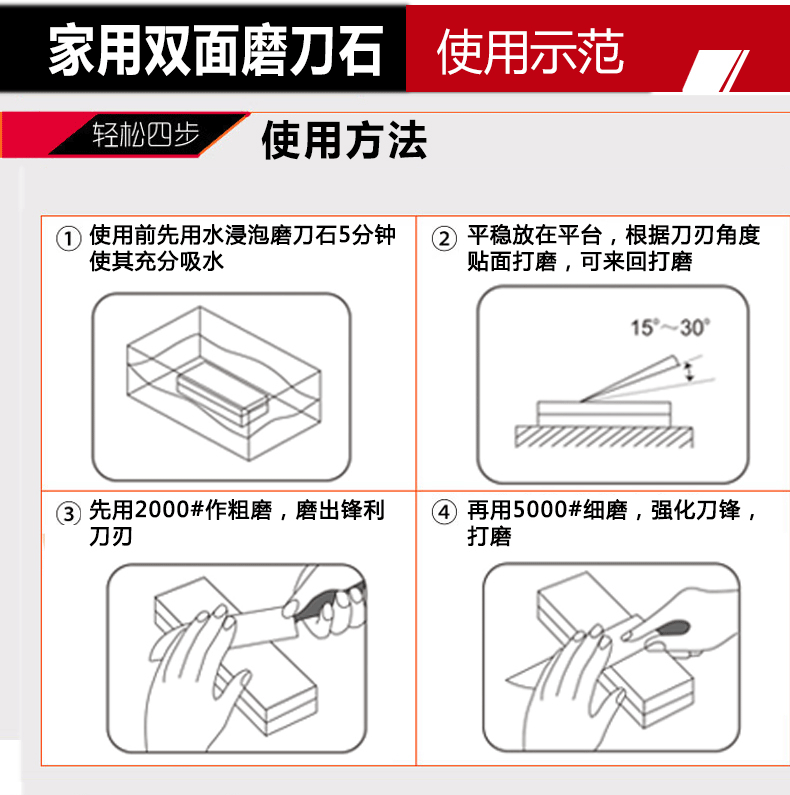 家用双面磨刀石 使用示范

轻松四步 使用方法

① 使用前先用水浸泡磨刀石5分钟使其充分吸水

② 平稳放在平台，根据刀刃角度贴面打磨，可来回打磨

15°～30°

③ 先用2000#作粗磨，磨出锋利刀刃

④ 再用5000#细磨，强化刀锋，打磨