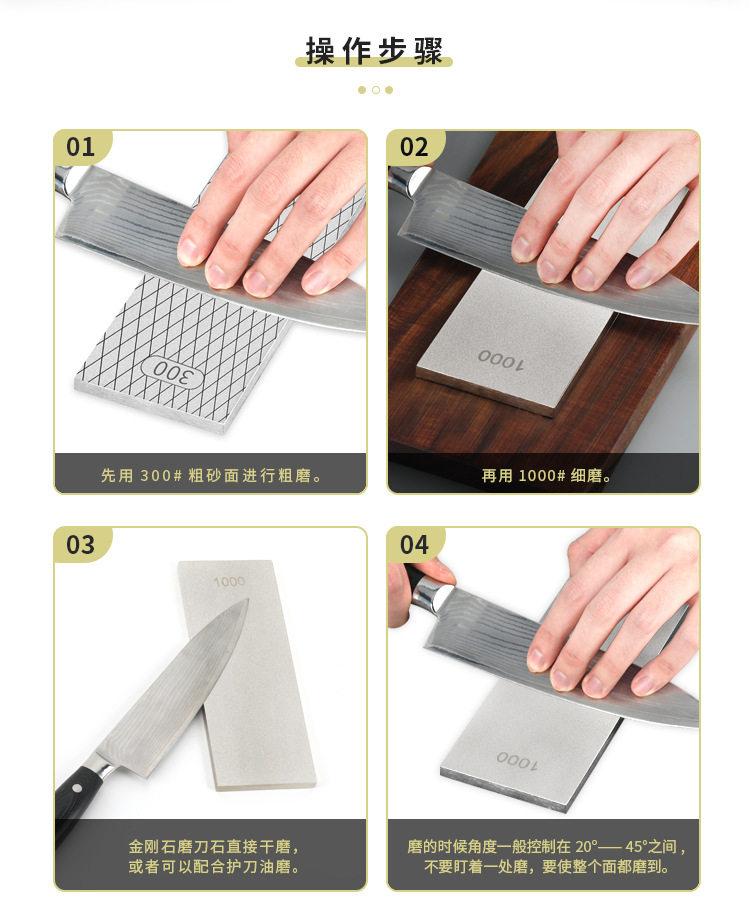 操作步骤

01

300

先用 300# 粗砂面进行粗磨。

02

1000

再用 1000# 细磨。

03

1000

金刚石磨刀石直接干磨，
或者可以配合护刀油磨。

04

1000

磨的时候角度一般控制在 20°—— 45°之间，
不要盯着一处磨，要使整个面都磨到。