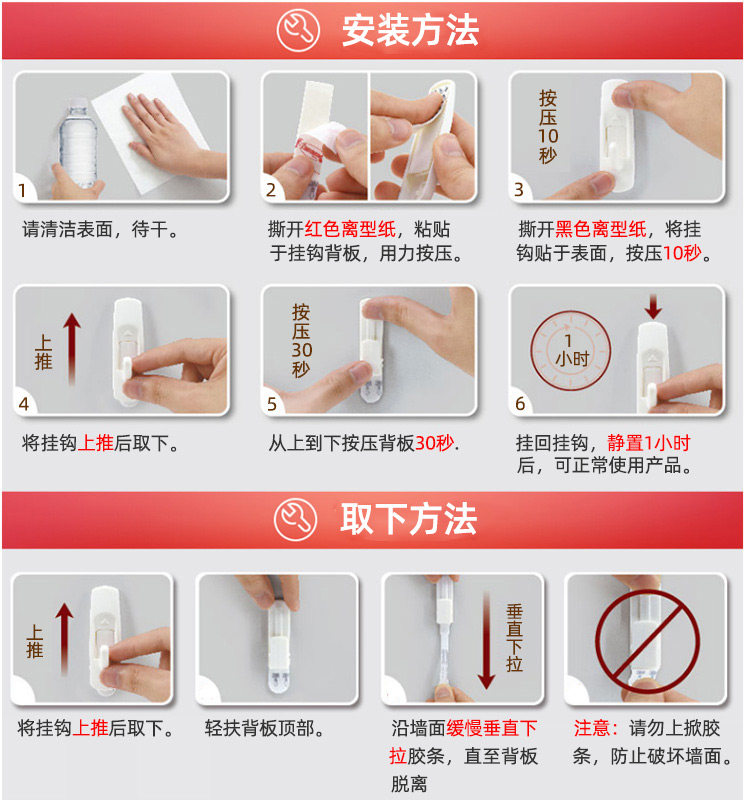 安装方法

1
请清洁表面，待干。

2
撕开红色离型纸，粘贴于挂钩背板，用力按压。

按压10秒
3
撕开黑色离型纸，将挂钩贴于表面，按压10秒。

上推
4
将挂钩上推后取下。

按压30秒
5
从上到下按压背板30秒.

1小时
6
挂回挂钩，静置1小时后，可正常使用产品。

取下方法

上推
将挂钩上推后取下。

轻扶背板顶部。

垂直下拉
沿墙面缓慢垂直下拉胶条，直至背板脱离

注意：请勿上掀胶条，防止破坏墙面。