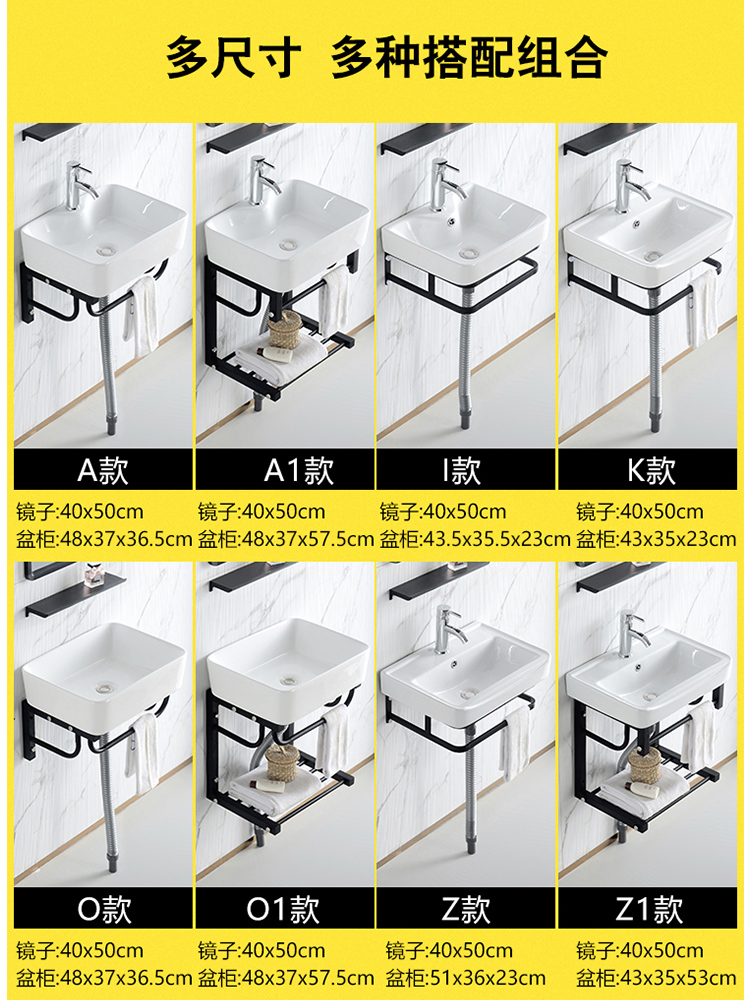 多尺寸 多种搭配组合

A款
镜子:40x50cm
盆柜:48x37x36.5cm

A1款
镜子:40x50cm
盆柜:48x37x57.5cm

I款
镜子:40x50cm
盆柜:43.5x35.5x23cm

K款
镜子:40x50cm
盆柜:43x35x23cm

O款
镜子:40x50cm
盆柜:48x37x36.5cm

O1款
镜子:40x50cm
盆柜:48x37x57.5cm

Z款
镜子:40x50cm
盆柜:51x36x23cm

Z1款
镜子:40x50cm
盆柜:43x35x53cm