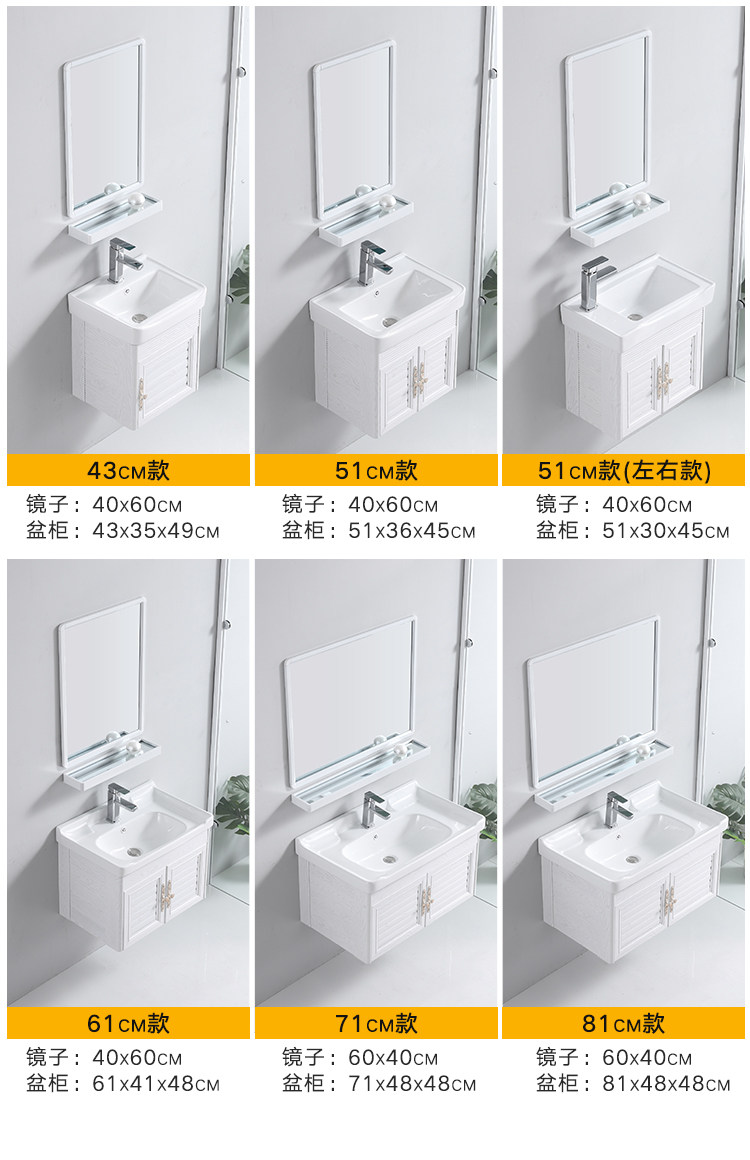 43CM款
镜子：40x60CM
盆柜：43x35x49CM

51CM款
镜子：40x60CM
盆柜：51x36x45CM

51CM款(左右款)
镜子：40x60CM
盆柜：51x30x45CM

61CM款
镜子：40x60CM
盆柜：61x41x48CM

71CM款
镜子：60x40CM
盆柜：71x48x48CM

81CM款
镜子：60x40CM
盆柜：81x48x48CM