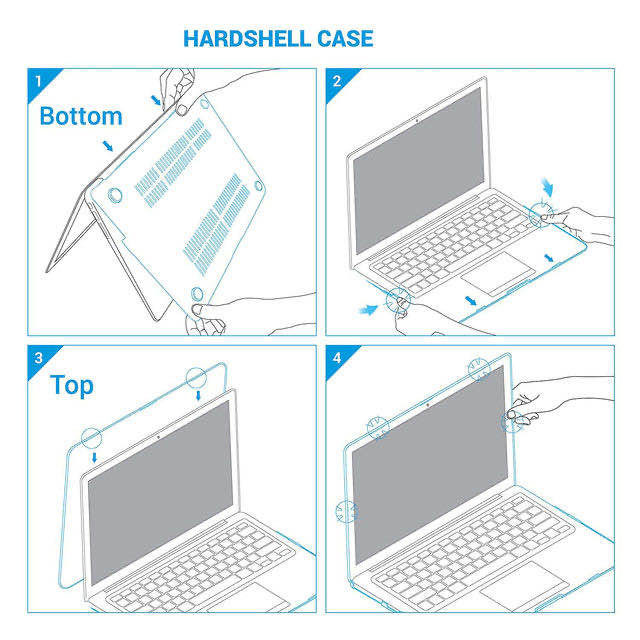 HARDSHELL CASE

1

Bottom

2

3

Top

4