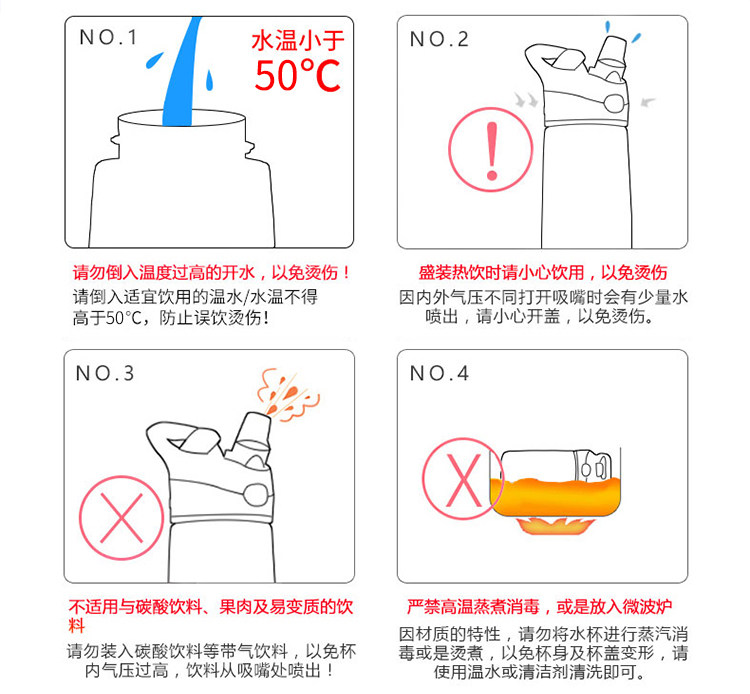 NO.1

水温小于 50°C

请勿倒入温度过高的开水，以免烫伤！

请倒入适宜饮用的温水/水温不得高于50°C，防止误饮烫伤！

NO.2

盛装热饮时请小心饮用，以免烫伤

因内外气压不同打开吸嘴时会有少量水喷出，请小心开盖，以免烫伤。

NO.3

不适用与碳酸饮料、果肉及易变质的饮料

请勿装入碳酸饮料等带气饮料，以免杯内气压过高，饮料从吸嘴处喷出！

NO.4

严禁高温蒸煮消毒，或是放入微波炉

因材质的特性，请勿将水杯进行蒸汽消毒或是烫煮，以免杯身及杯盖变形，请使用温水或清洁剂清洗即可。