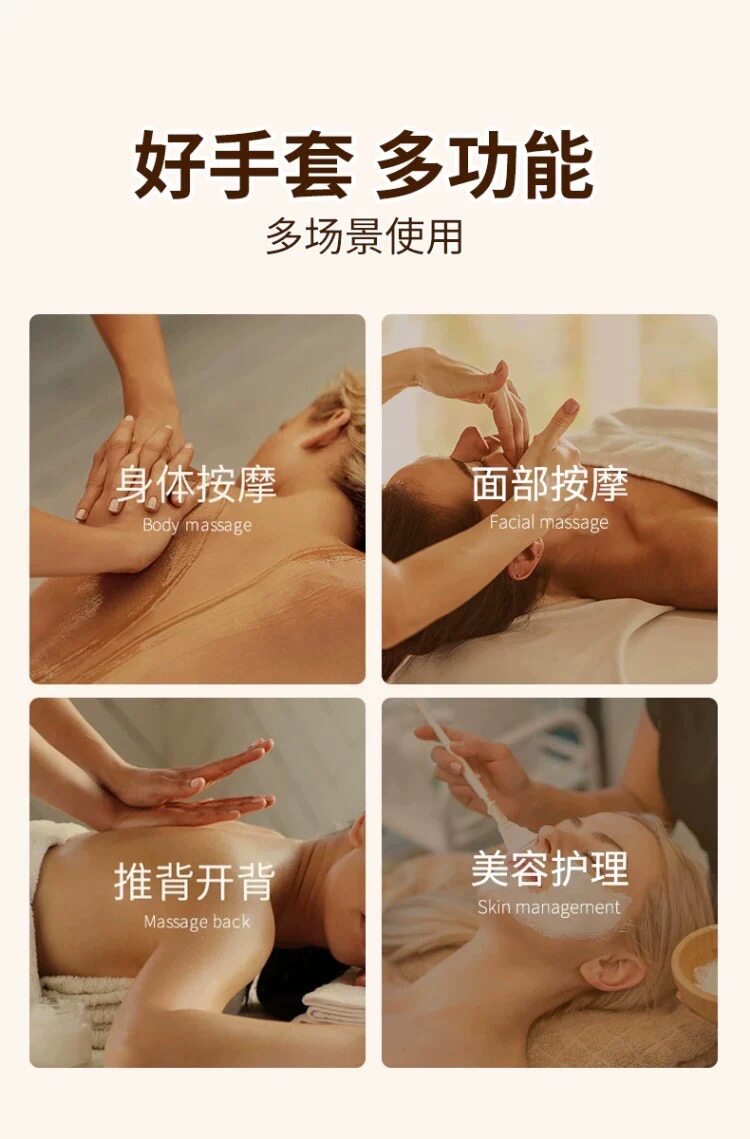 好手套 多功能
多场景使用

身体按摩
Body massage

面部按摩
Facial massage

推背开背
Massage back

美容护理
Skin management