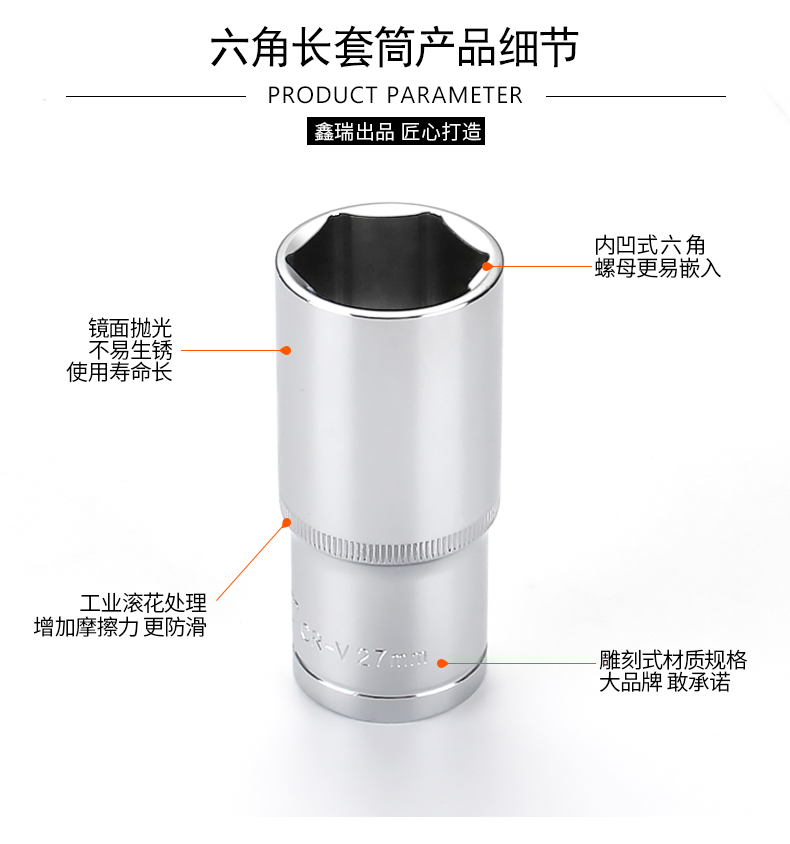 六角长套筒产品细节

PRODUCT PARAMETER

鑫瑞出品 匠心打造

内凹式六角
螺母更易嵌入

镜面抛光
不易生锈
使用寿命长

工业滚花处理
增加摩擦力 更防滑

CR-V 27mm

雕刻式材质规格
大品牌 敢承诺